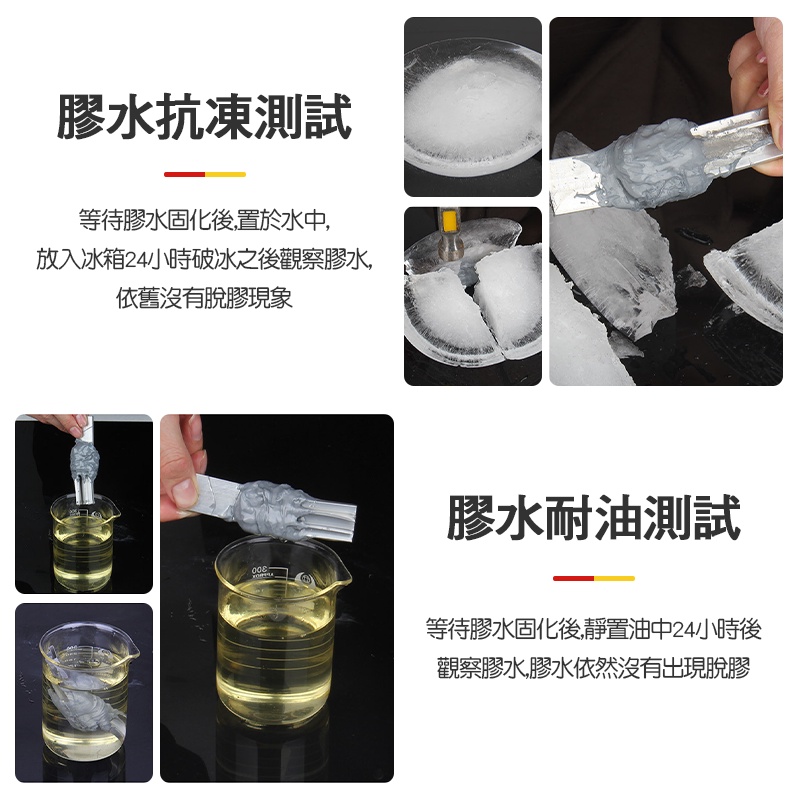 膠水抗凍測試

等待膠水固化後,置於水中,
放入冰箱24小時破冰之後觀察膠水,
依舊沒有脫膠現象

300

膠水耐油測試

等待膠水固化後,靜置油中24小時後
觀察膠水,膠水依然沒有出現脫膠