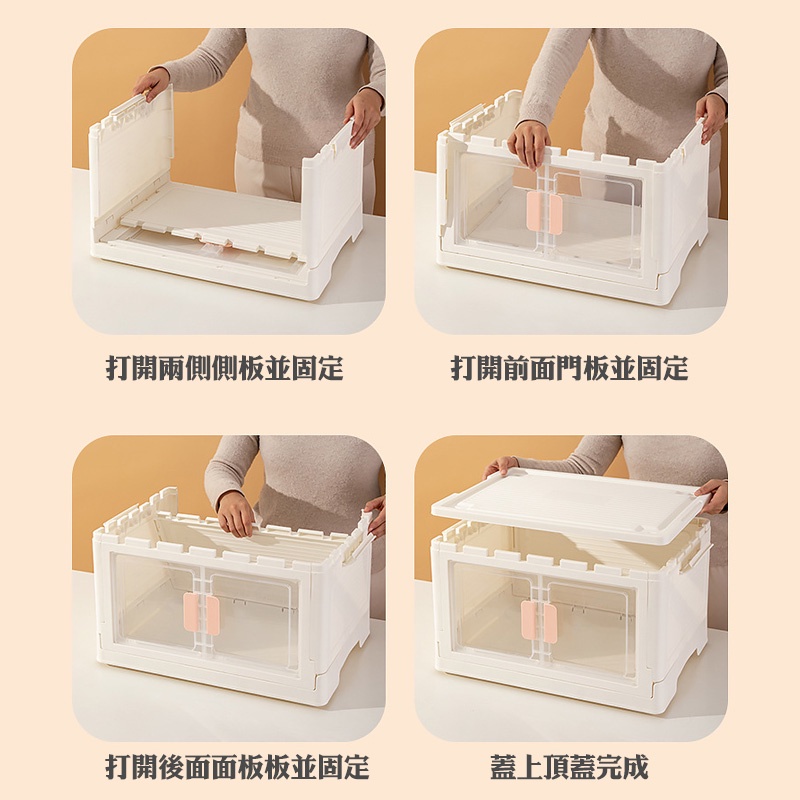 打開兩側側板並固定

打開前面門板並固定

打開後面面板板並固定

蓋上頂蓋完成