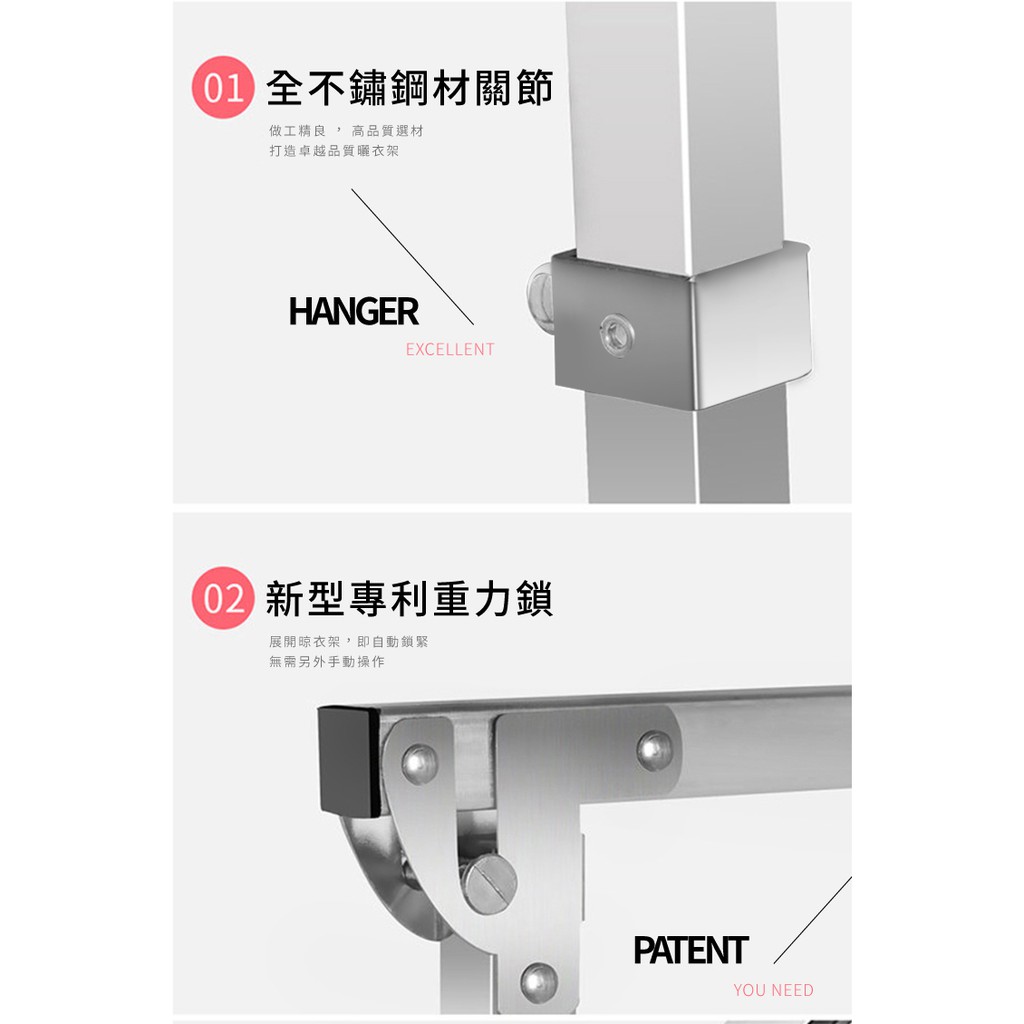 01 全不鏽鋼材關節

做工精良 ， 高品質選材
打造卓越品質曬衣架

HANGER
EXCELLENT

02 新型專利重力鎖

展開晾衣架，即自動鎖緊
無需另外手動操作

PATENT
YOU NEED