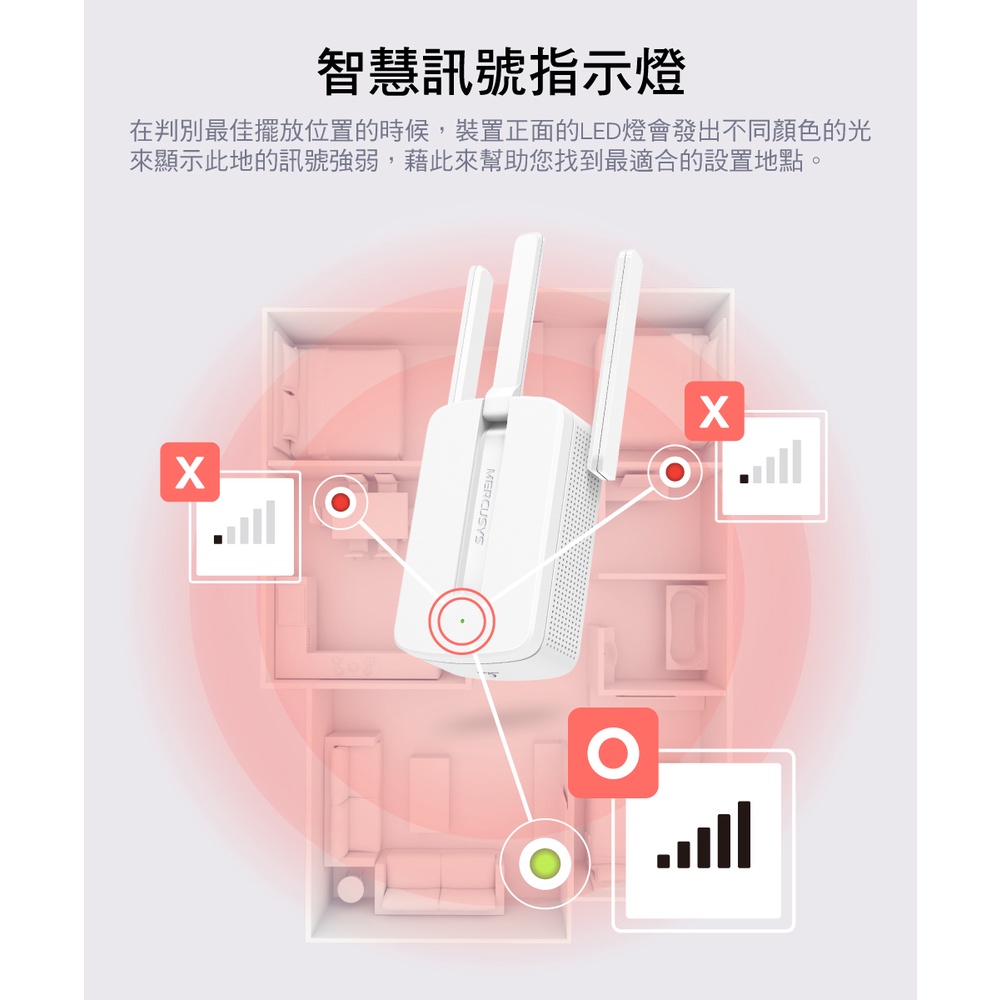 智慧訊號指示燈

在判別最佳擺放位置的時候，裝置正面的LED燈會發出不同顏色的光來顯示此地的訊號強弱，藉此來幫助您找到最適合的設置地點。

X

X

MERCUSYS

O