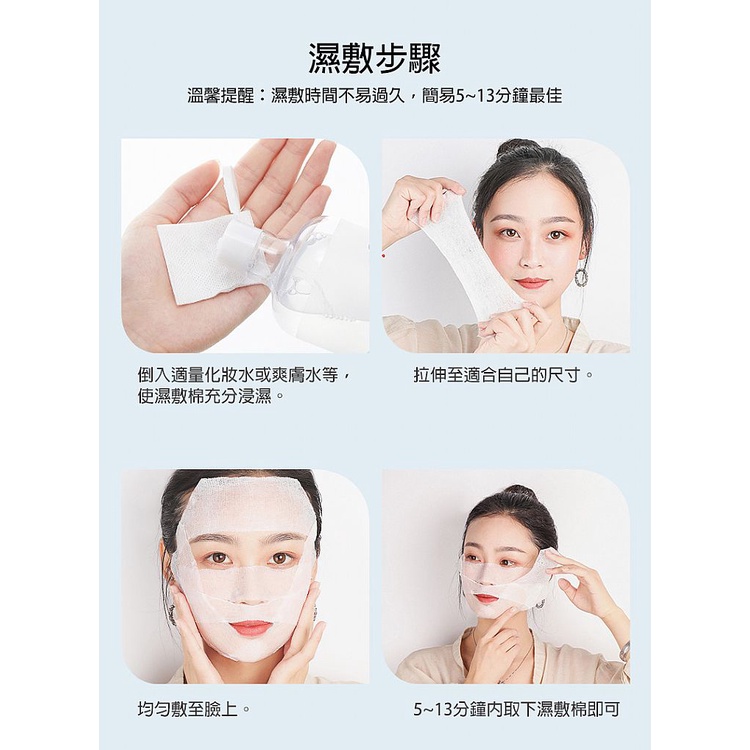 濕敷步驟

溫馨提醒：濕敷時間不易過久，簡易5~13分鐘最佳

倒入適量化妝水或爽膚水等，使濕敷棉充分浸濕。

拉伸至適合自己的尺寸。

均勻敷至臉上。

5~13分鐘內取下濕敷棉即可