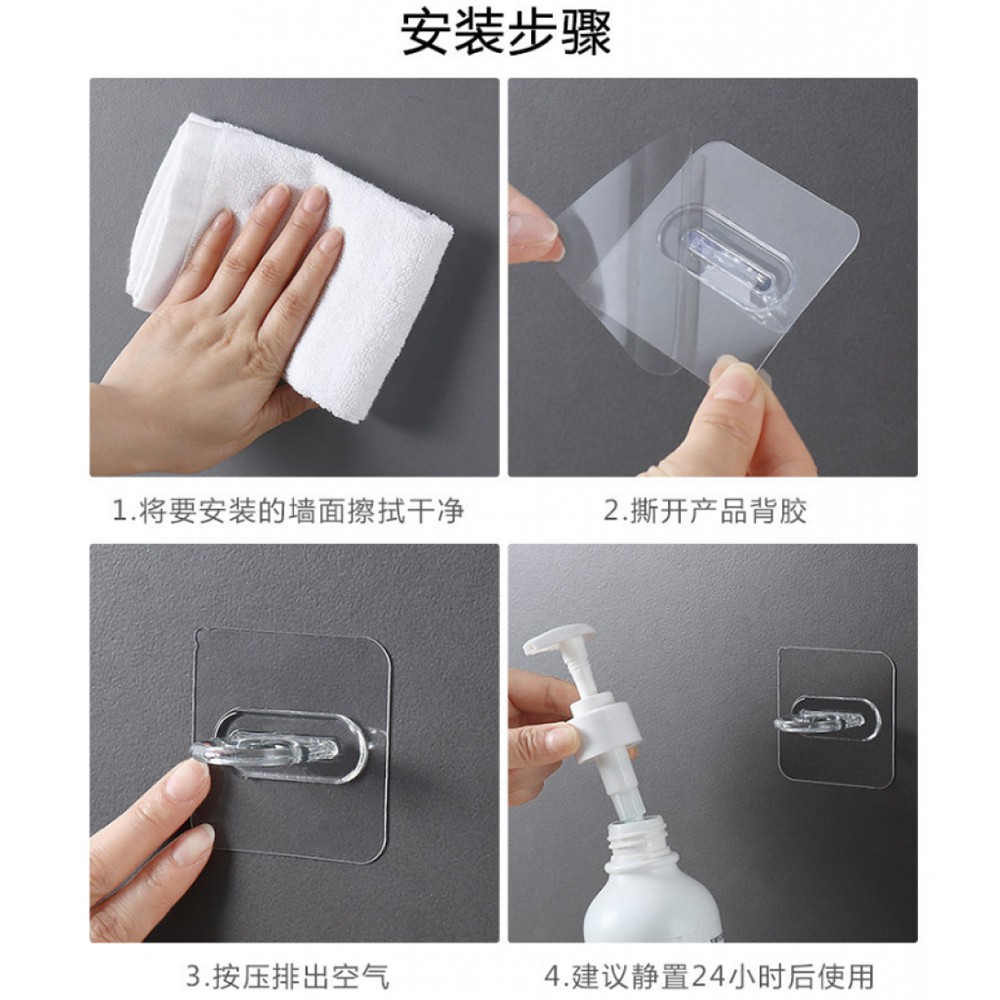 安装步骤

1.将要安装的墙面擦拭干净

2.撕开产品背胶

3.按压排出空气

4.建议静置24小时后使用