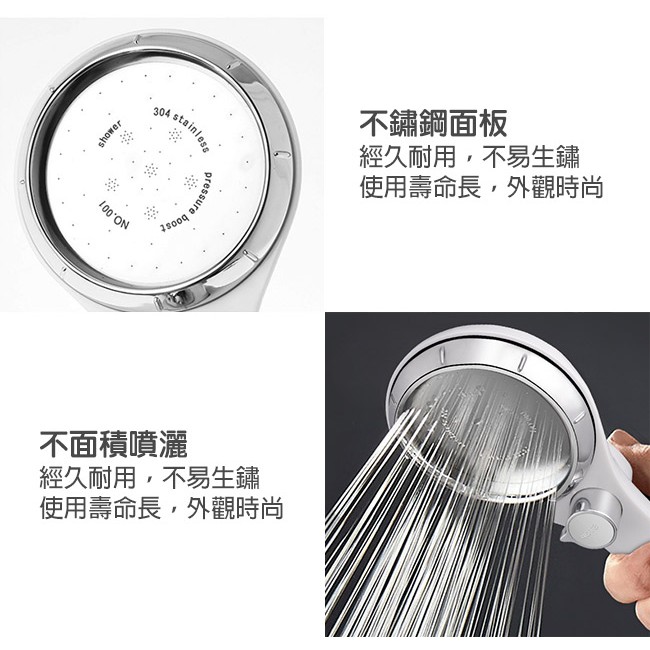 shower
304 stainless
pressure boost
NO.001

不鏽鋼面板
經久耐用，不易生鏽
使用壽命長，外觀時尚

不面積噴灑
經久耐用，不易生鏽
使用壽命長，外觀時尚