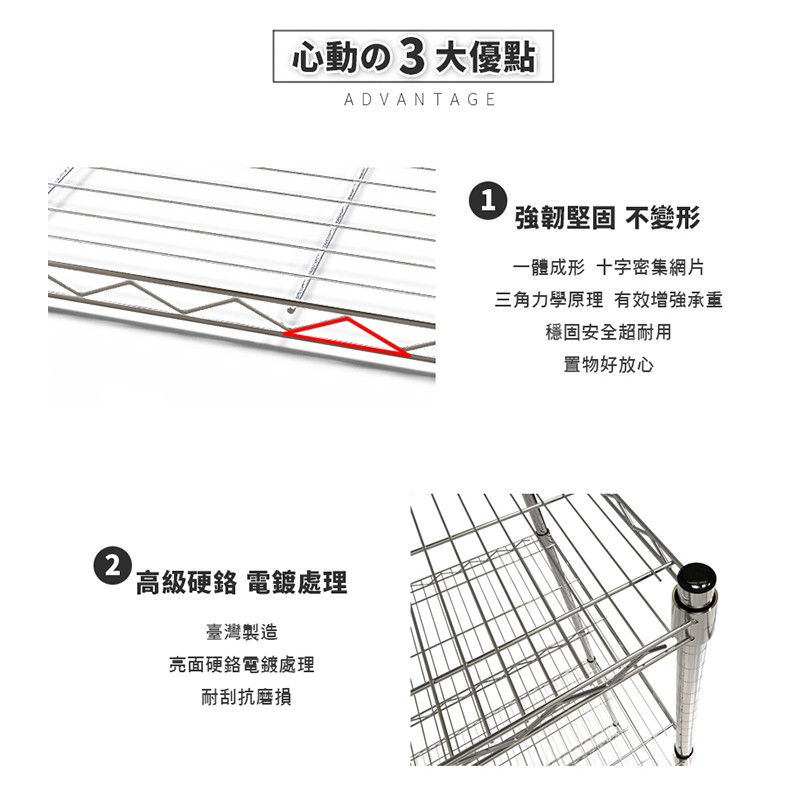 心動の3大優點
ADVANTAGE

1 強韌堅固 不變形

一體成形 十字密集網片
三角力學原理 有效增強承重
穩固安全超耐用
置物好放心

2 高級硬鉻 電鍍處理

臺灣製造
亮面硬鉻電鍍處理
耐刮抗磨損