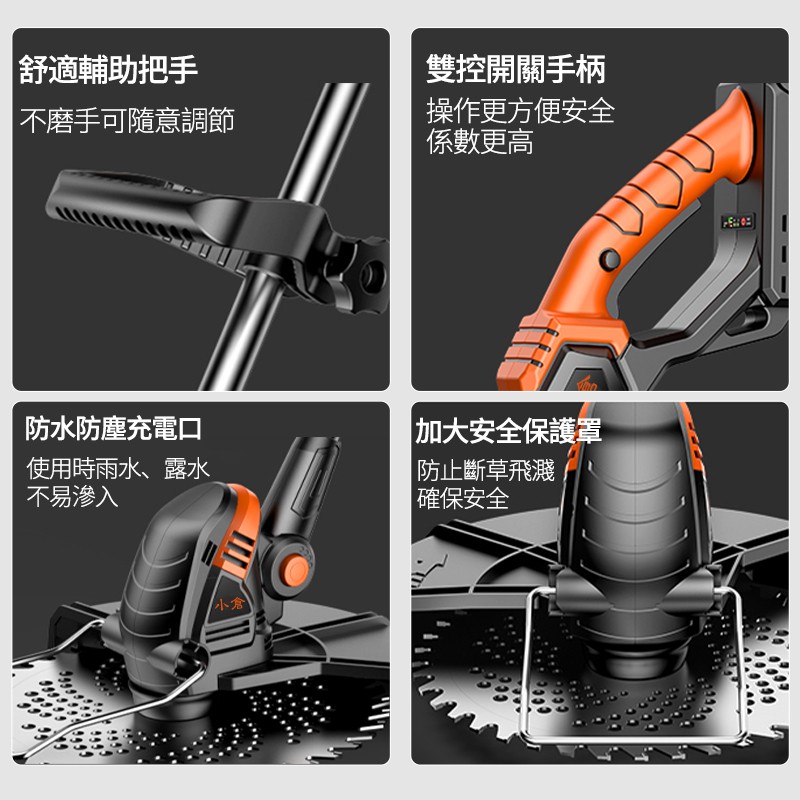 舒適輔助把手

不磨手可隨意調節

雙控開關手柄

操作更方便安全
係數更高

防水防塵充電口

使用時雨水、露水
不易滲入

小倉

加大安全保護罩

防止斷草飛濺
確保安全