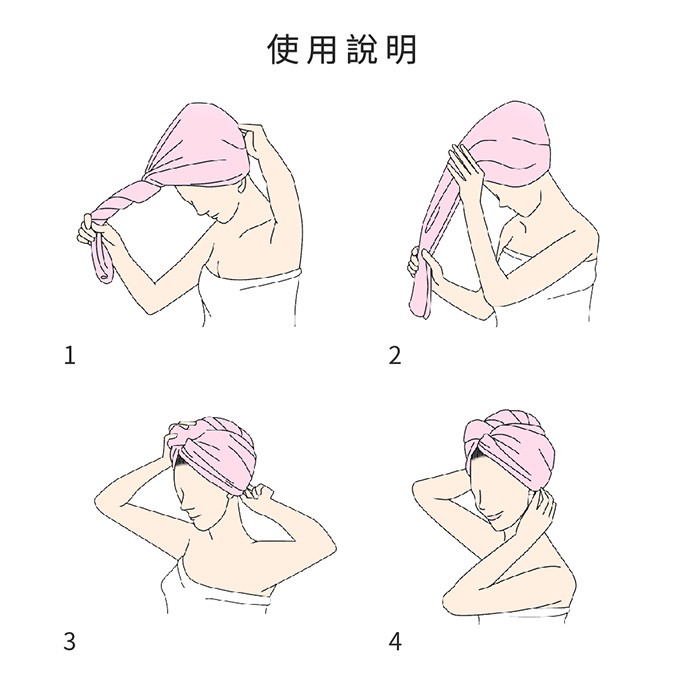 使用說明

1

2

3

4