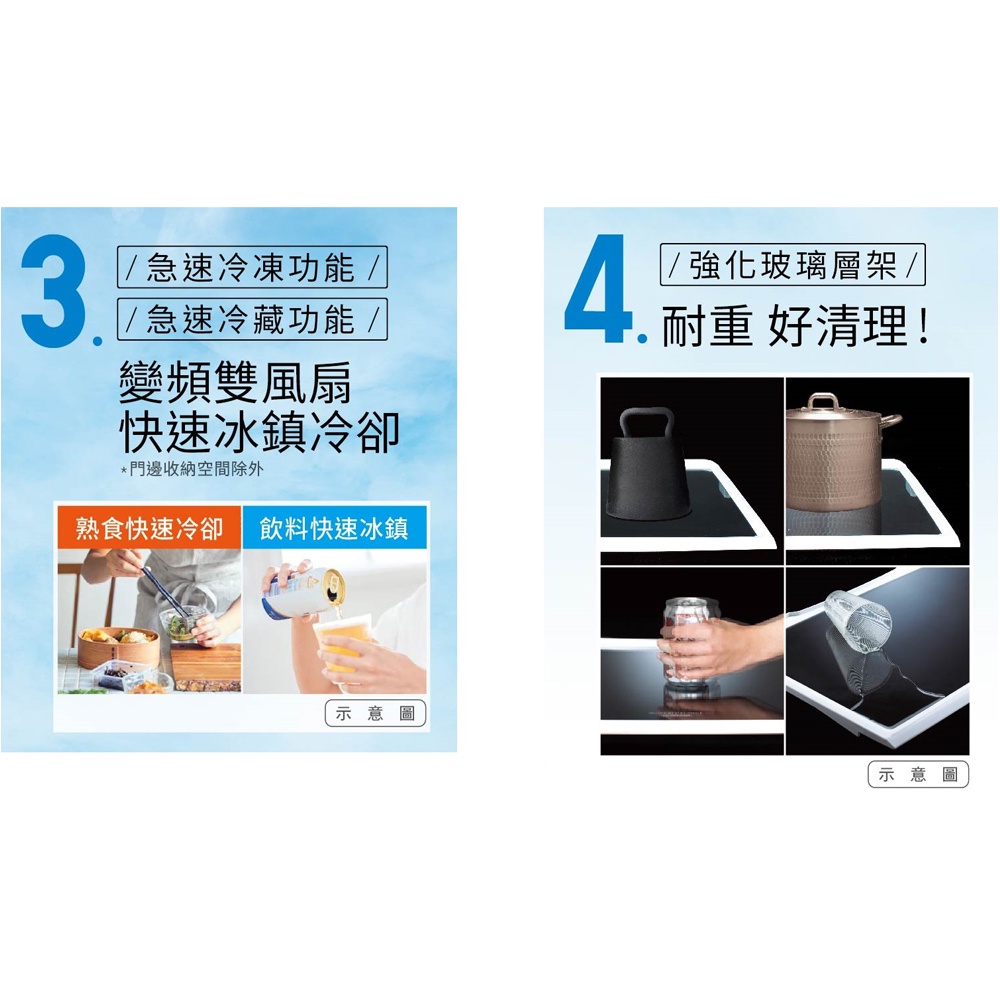 3.
/ 急速冷凍功能 /
/ 急速冷藏功能 /
變頻雙風扇
快速冰鎮冷卻
*門邊收納空間除外

熟食快速冷卻
飲料快速冰鎮

示意圖

4.
/ 強化玻璃層架 /
耐重 好清理！

示意圖