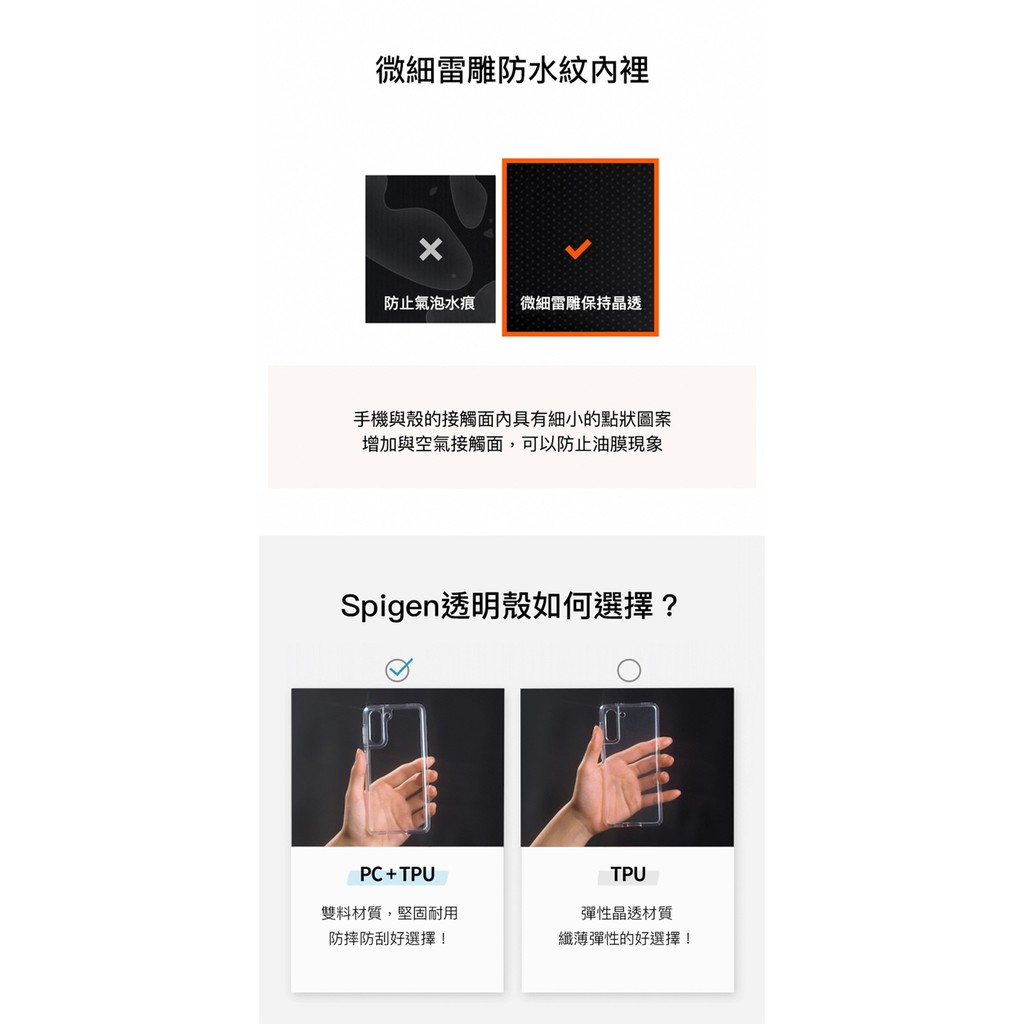 微細雷雕防水紋內裡

防止氣泡水痕

微細雷雕保持晶透

手機與殼的接觸面內具有細小的點狀圖案
增加與空氣接觸面，可以防止油膜現象

Spigen透明殼如何選擇？

PC+TPU

雙料材質，堅固耐用
防摔防刮好選擇！

TPU

彈性晶透材質
纖薄彈性的好選擇！