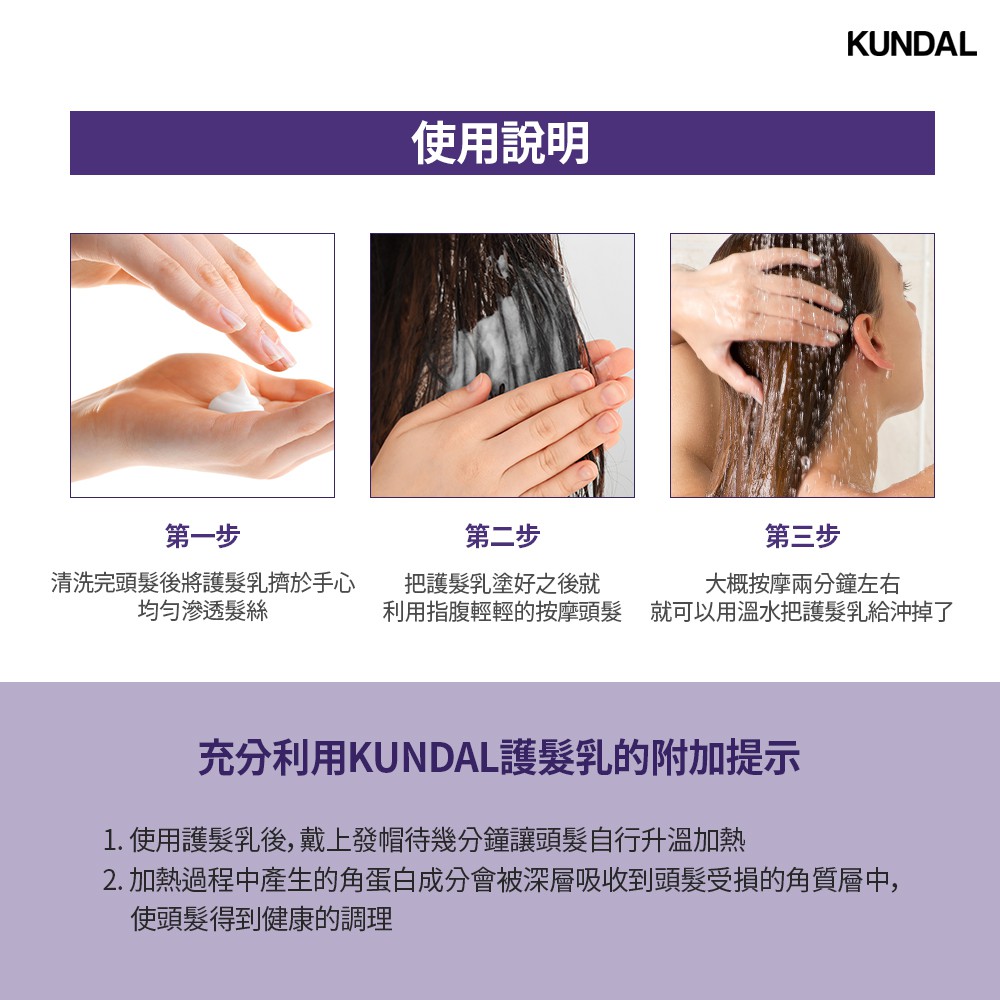 KUNDAL

使用說明

第一步

清洗完頭髮後將護髮乳擠於手心
均勻滲透髮絲

第二步

把護髮乳塗好之後就
利用指腹輕輕的按摩頭髮

第三步

大概按摩兩分鐘左右
就可以用溫水把護髮乳給沖掉了

充分利用KUNDAL護髮乳的附加提示

1. 使用護髮乳後，戴上發帽待幾分鐘讓頭髮自行升溫加熱
2. 加熱過程中產生的角蛋白成分會被深層吸收到頭髮受損的角質層中，使頭髮得到健康的調理