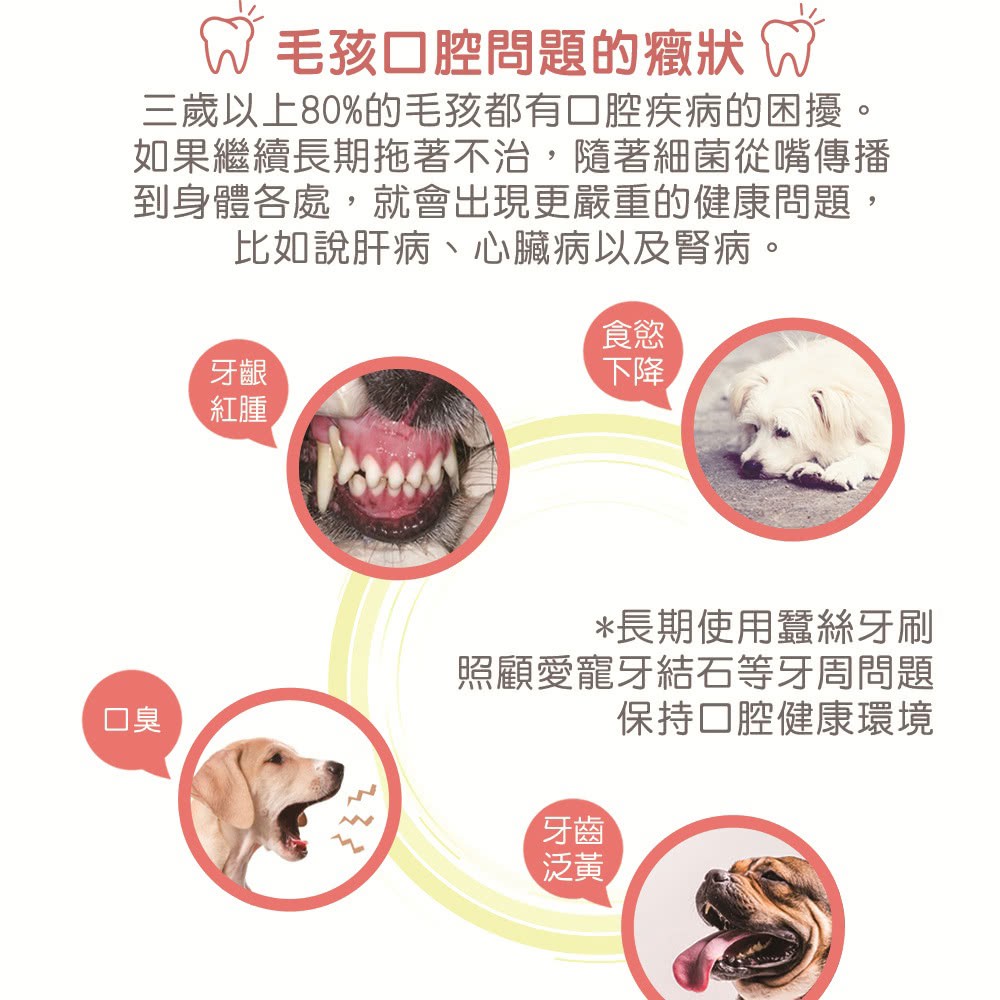 毛孩口腔問題的癥狀

三歲以上80%的毛孩都有口腔疾病的困擾。如果繼續長期拖著不治，隨著細菌從嘴傳播到身體各處，就會出現更嚴重的健康問題，比如說肝病、心臟病以及腎病。

牙齦紅腫

食慾下降

*長期使用蠶絲牙刷
照顧愛寵牙結石等牙周問題
保持口腔健康環境

口臭

牙齒泛黃