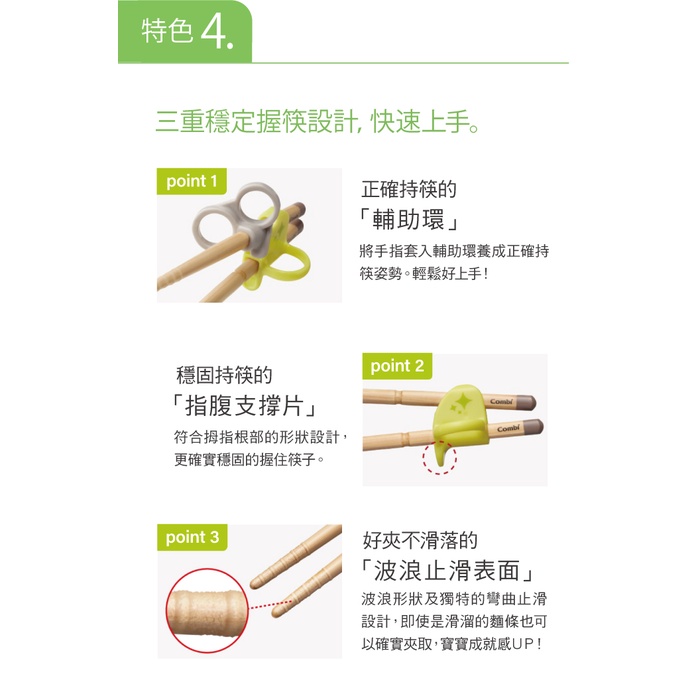 特色 4.

三重穩定握筷設計, 快速上手。

point 1

正確持筷的
「輔助環」
將手指套入輔助環養成正確持筷姿勢。輕鬆好上手!

穩固持筷的
「指腹支撐片」
符合拇指根部的形狀設計,更確實穩固的握住筷子。

point 2

Combi
Combi

point 3

好夾不滑落的
「波浪止滑表面」
波浪形狀及獨特的彎曲止滑設計,即使是滑溜的麵條也可以確實夾取,寶寶成就感UP!