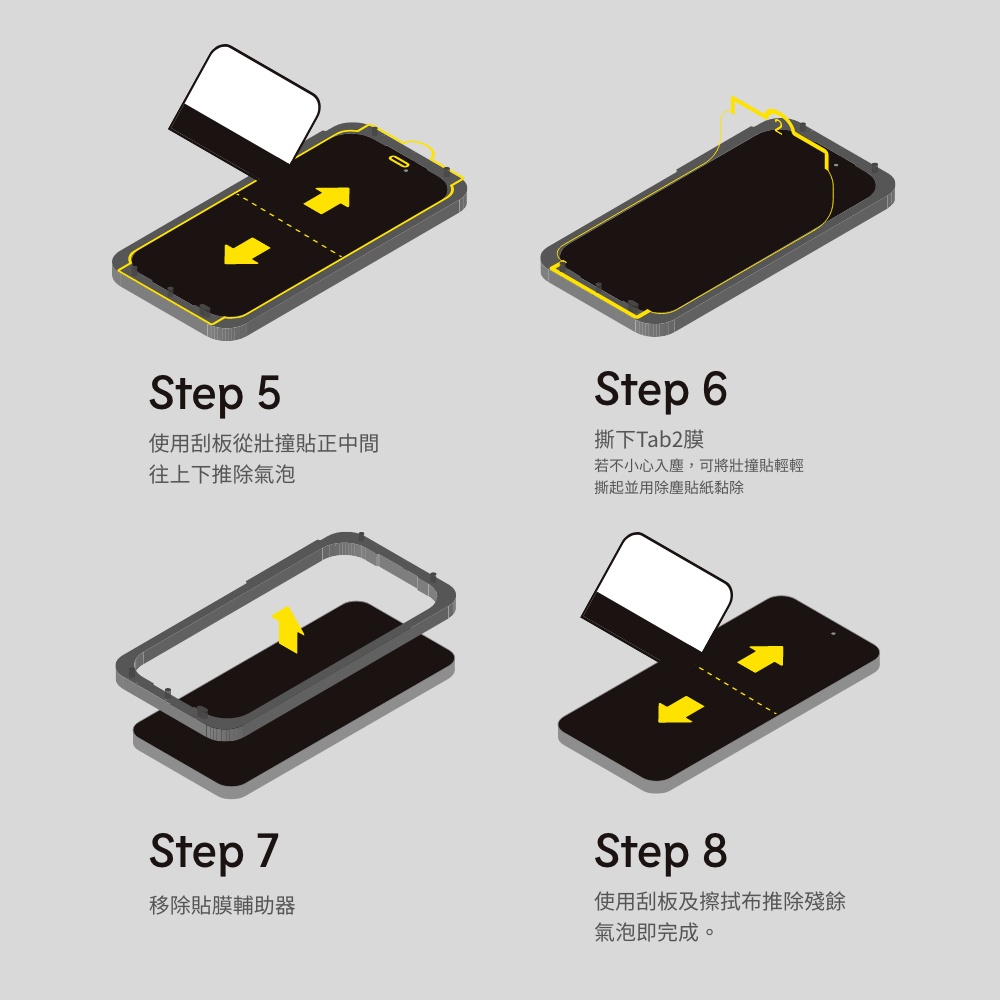 Step 5

使用刮板從壯撞貼正中間往上下推除氣泡

Step 6

撕下Tab2膜

若不小心入塵，可將壯撞貼輕輕撕起並用除塵貼紙黏除

Step 7

移除貼膜輔助器

Step 8

使用刮板及擦拭布推除殘餘氣泡即完成。