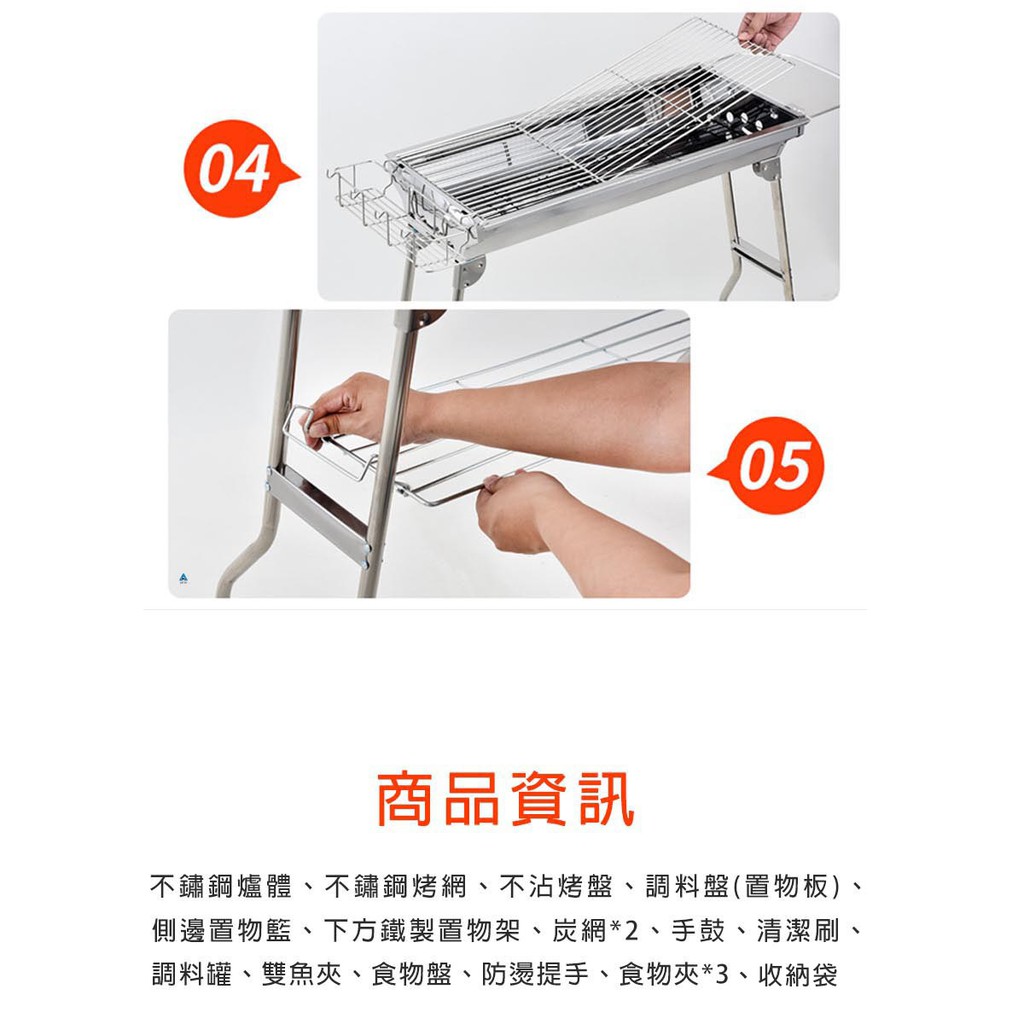 04

05

商品資訊

不鏽鋼爐體、不鏽鋼烤網、不沾烤盤、調料盤(置物板)、側邊置物籃、下方鐵製置物架、炭網*2、手鼓、清潔刷、調料罐、雙魚夾、食物盤、防燙提手、食物夾*3、收納袋