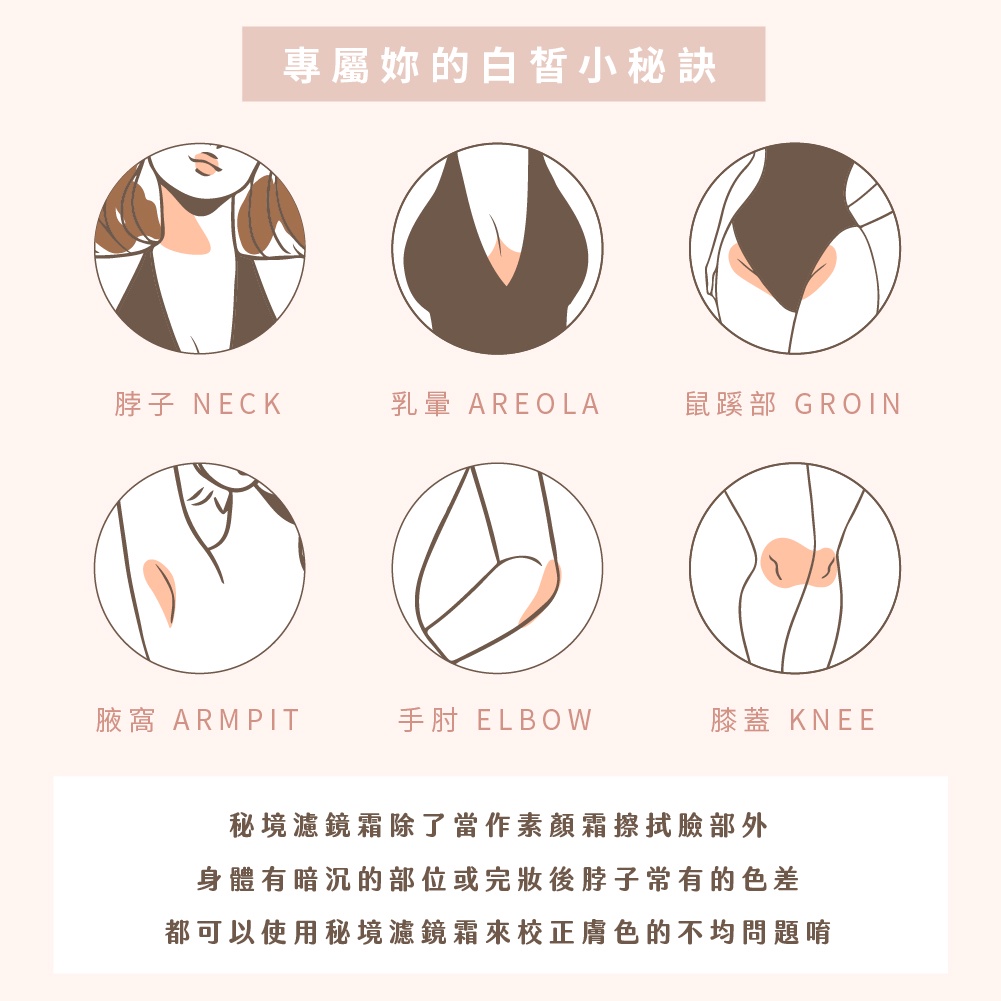 專屬妳的白皙小秘訣

脖子 NECK

乳暈 AREOLA

鼠蹊部 GROIN

腋窩 ARMPIT

手肘 ELBOW

膝蓋 KNEE

秘境濾鏡霜除了當作素顏霜擦拭臉部外
身體有暗沉的部位或完妝後脖子常有的色差
都可以使用秘境濾鏡霜來校正膚色的不均問題唷