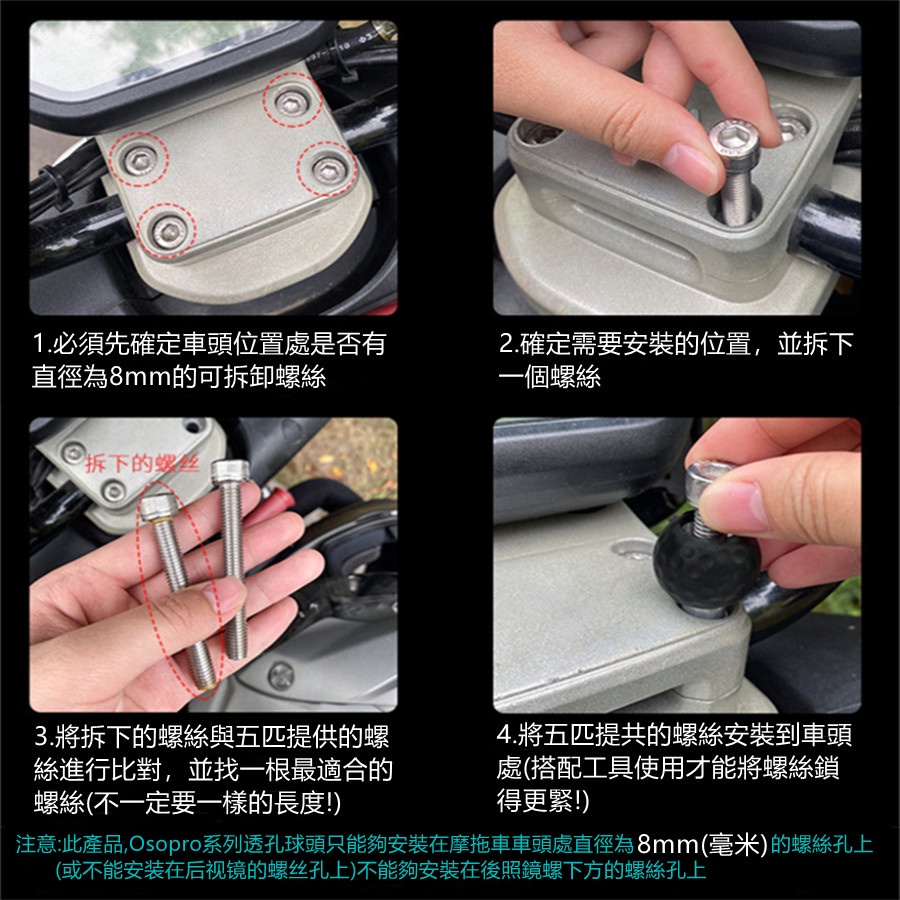 1.必須先確定車頭位置處是否有直徑為8mm的可拆卸螺絲

2.確定需要安裝的位置，並拆下一個螺絲

拆下的螺丝

3.將拆下的螺絲與五匹提供的螺絲進行比對，並找一根最適合的螺絲(不一定要一樣的長度!)

4.將五匹提共的螺絲安裝到車頭處(搭配工具使用才能將螺絲鎖得更緊!)

注意:此產品,Osopro系列透孔球頭只能夠安裝在摩拖車車頭處直徑為8mm(毫米)的螺絲孔上(或不能安装在后视镜的螺丝孔上)不能夠安裝在後照鏡螺下方的螺絲孔上