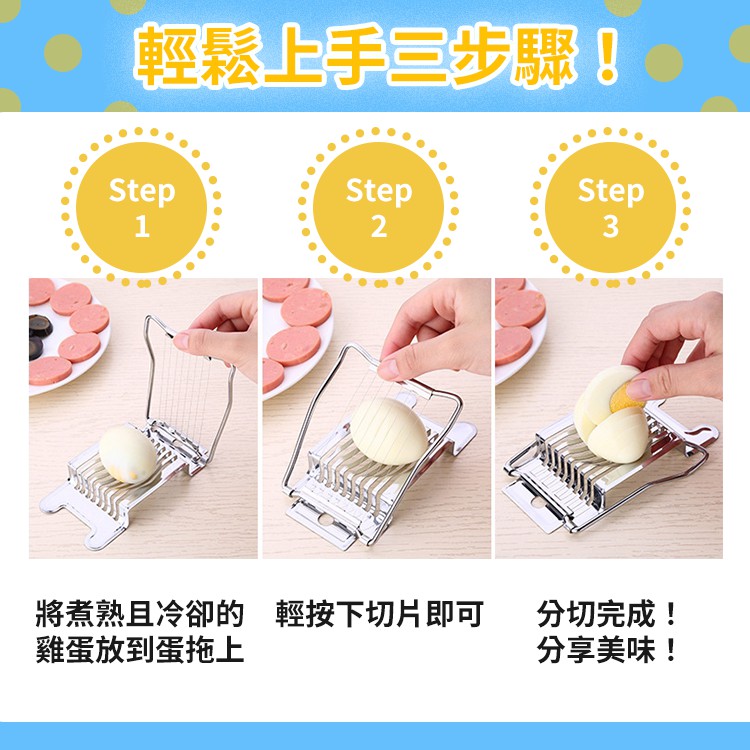 輕鬆上手三步驟！

Step 1

Step 2

Step 3

將煮熟且冷卻的雞蛋放到蛋拖上

輕按下切片即可

分切完成！分享美味！