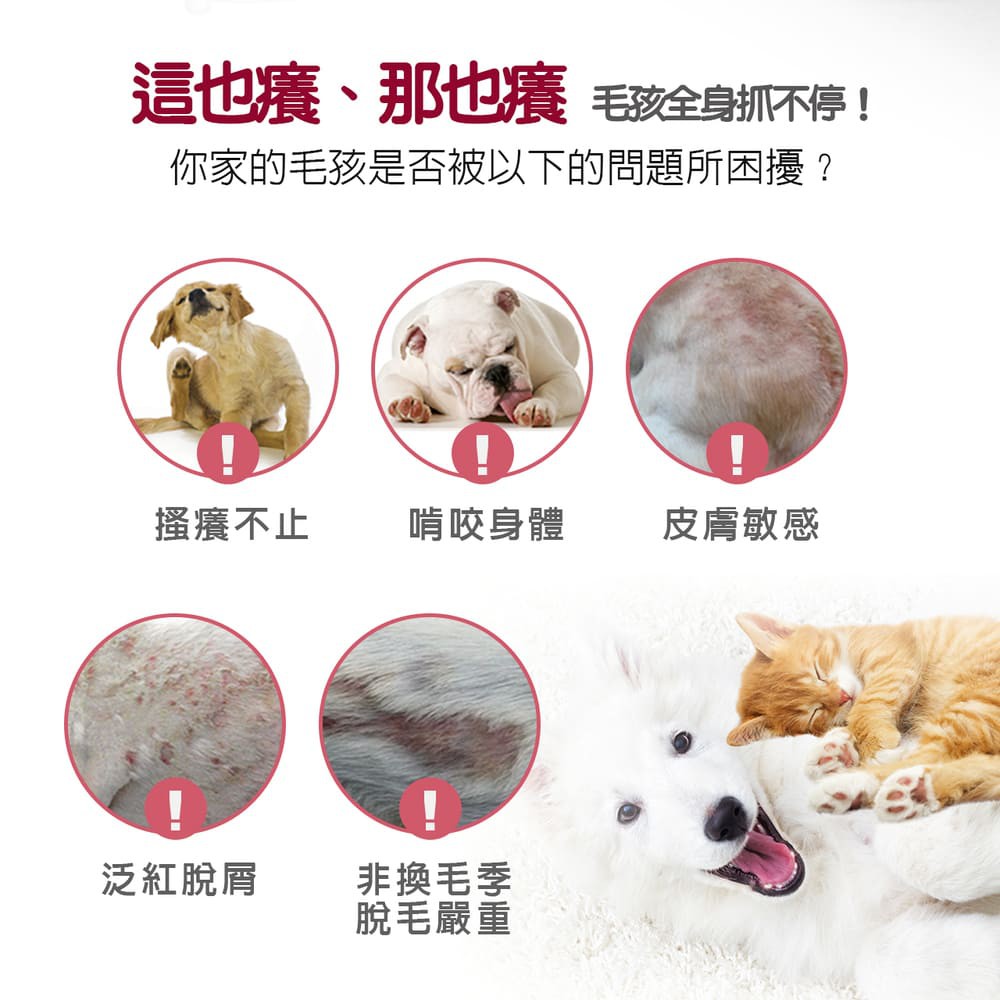 這也癢、那也癢 毛孩全身抓不停！
你家的毛孩是否被以下的問題所困擾？

!
搔癢不止

!
啃咬身體

!
皮膚敏感

!
泛紅脫屑

!
非換毛季
脫毛嚴重