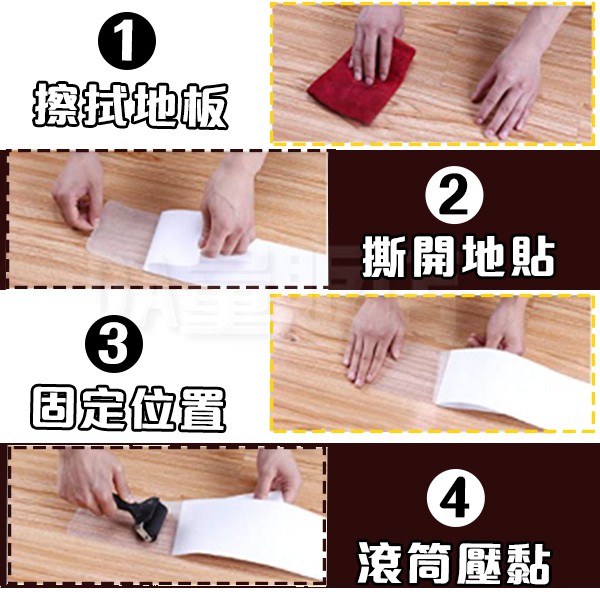 1
擦拭地板

2
撕開地貼

3
固定位置

4
滾筒壓黏