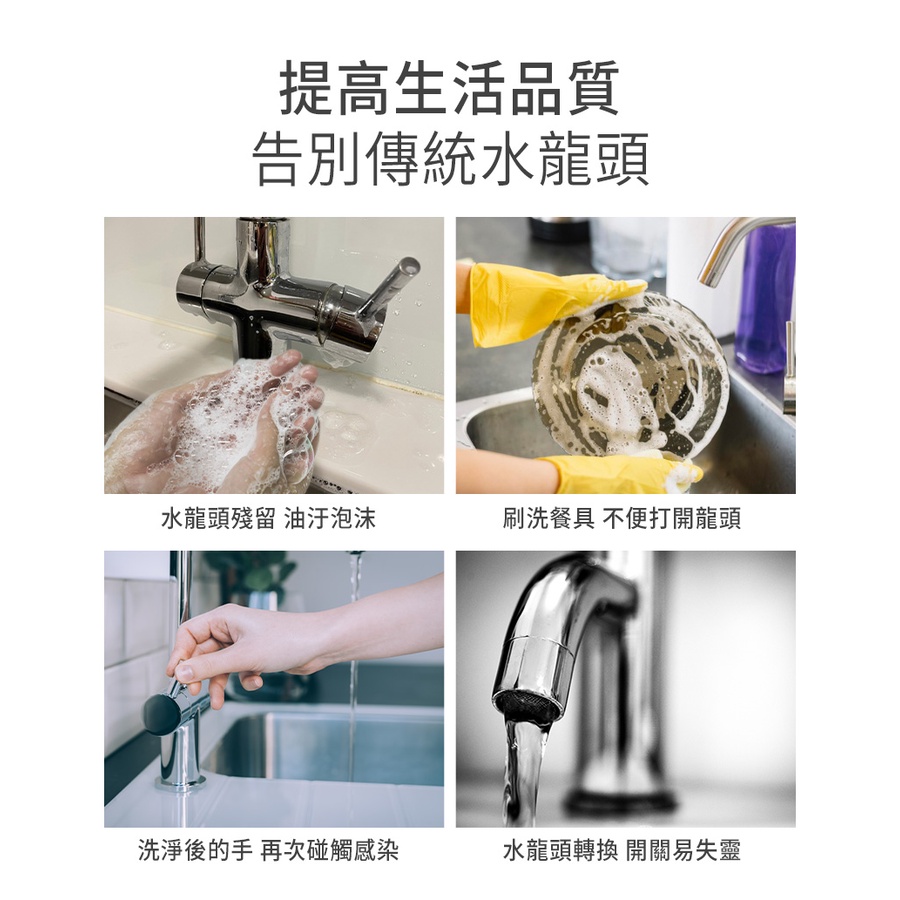 提高生活品質
告別傳統水龍頭

水龍頭殘留 油汙泡沫

刷洗餐具 不便打開龍頭

洗淨後的手 再次碰觸感染

水龍頭轉換 開關易失靈