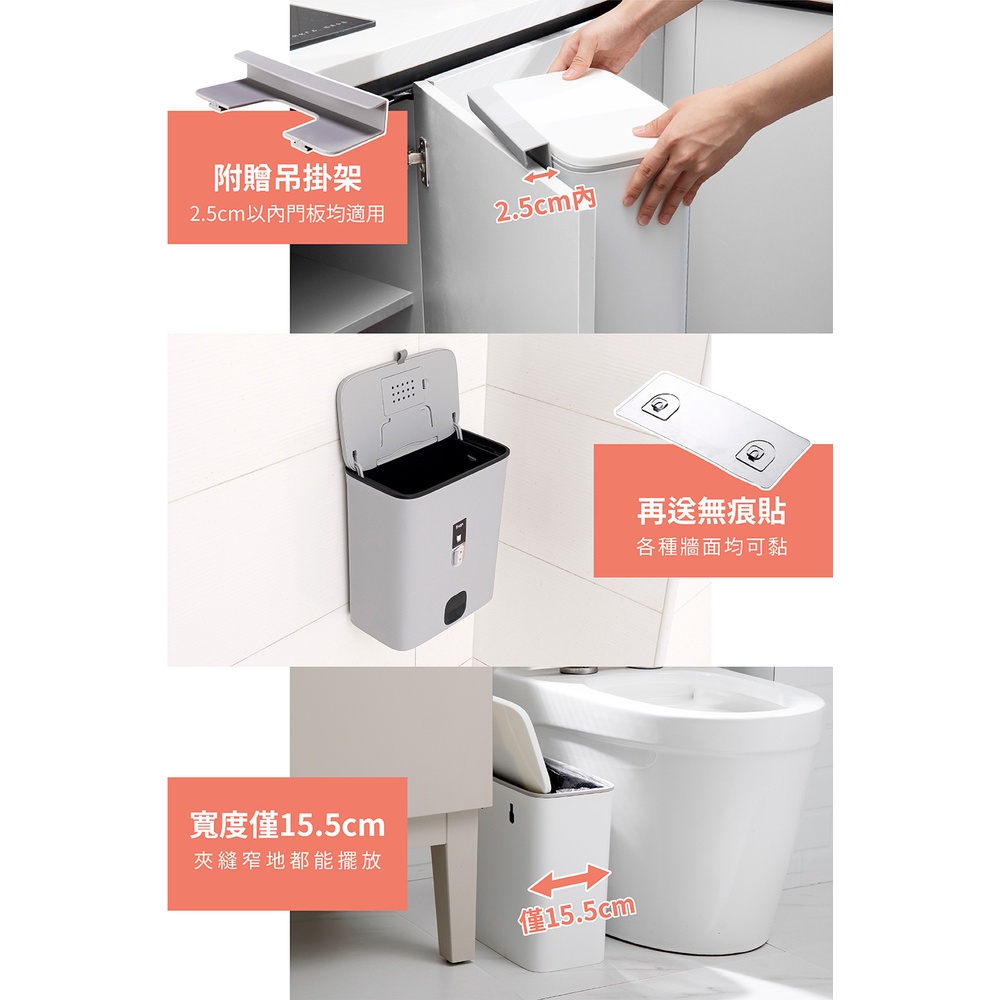 附贈吊掛架
2.5cm以內門板均適用

2.5cm內

再送無痕貼
各種牆面均可黏

寬度僅15.5cm
夾縫窄地都能擺放

僅15.5cm