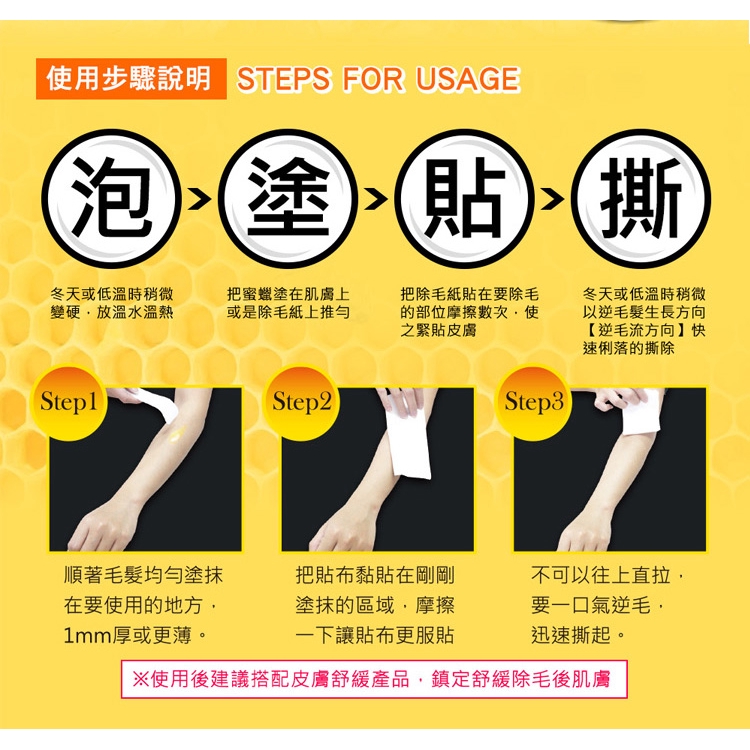 使用步驟說明 STEPS FOR USAGE

泡 > 塗 > 貼 > 撕

冬天或低溫時稍微變硬，放溫水溫熱

把蜜蠟塗在肌膚上或是除毛紙上推勻

把除毛紙貼在要除毛的部位摩擦數次，使之緊貼皮膚

冬天或低溫時稍微以逆毛髮生長方向【逆毛流方向】快速俐落的撕除

Step1

Step2

Step3

順著毛髮均勻塗抹在要使用的地方，1mm厚或更薄。

把貼布黏貼在剛剛塗抹的區域，摩擦一下讓貼布更服貼

不可以往上直拉，要一口氣逆毛，迅速撕起。

※使用後建議搭配皮膚舒緩產品，鎮定舒緩除毛後肌膚