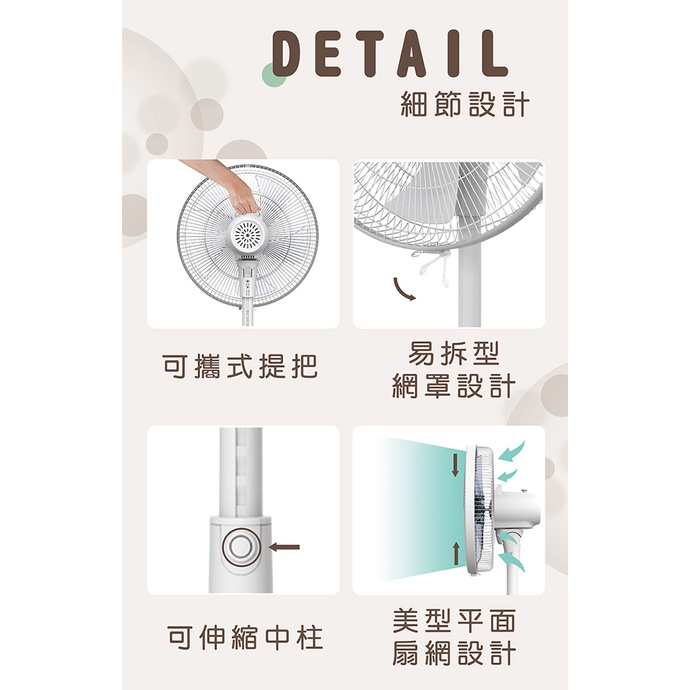 DETAIL
細節設計

可攜式提把

易拆型
網罩設計

可伸縮中柱

美型平面
扇網設計