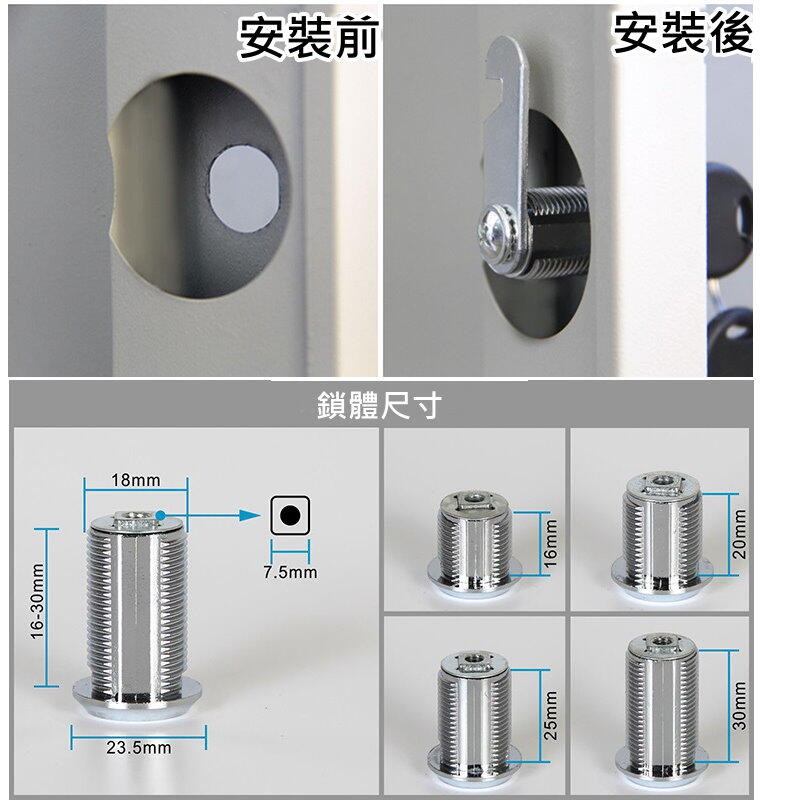 安裝前

安裝後

鎖體尺寸

18mm

7.5mm

16-30mm

23.5mm

16mm

20mm

25mm

30mm