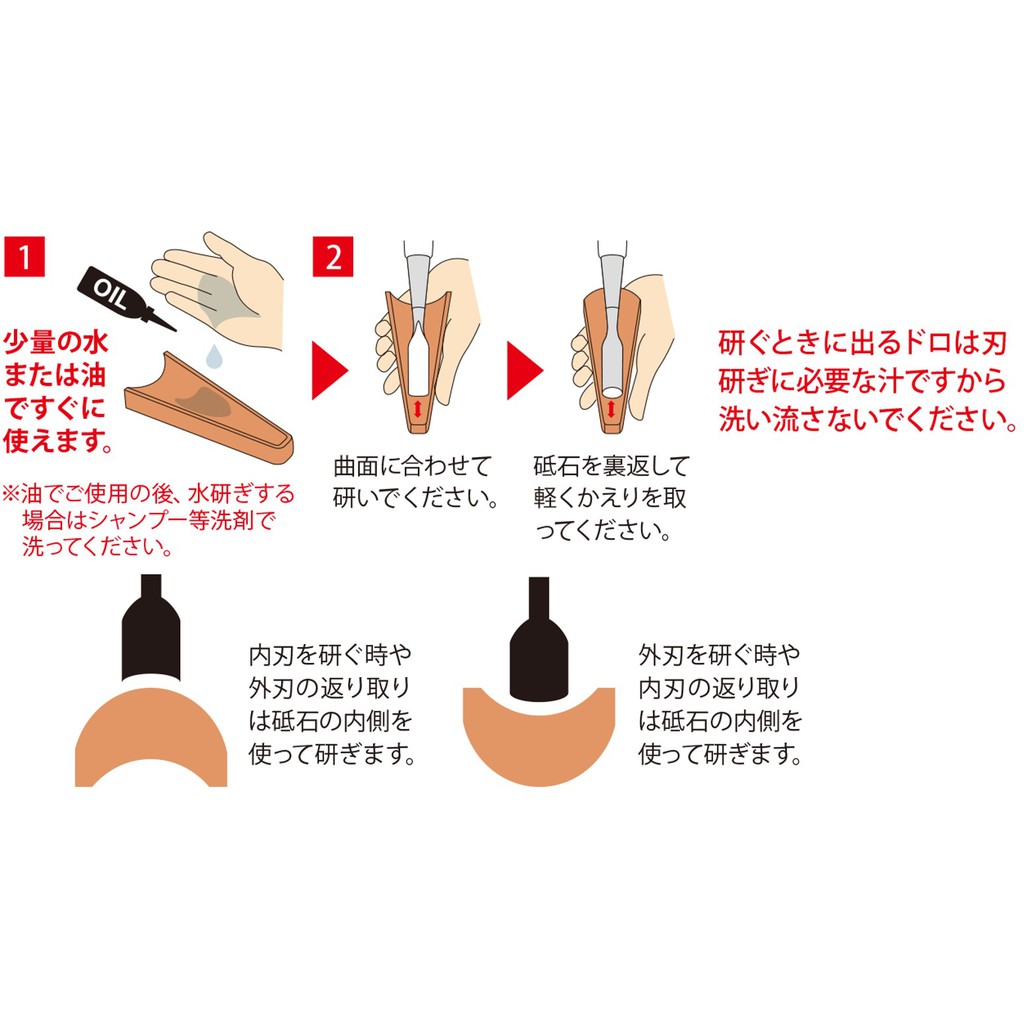 1

OIL

少量の水または油ですぐに使えます。

※油でご使用の後、水研ぎする場合はシャンプー等洗剤で洗ってください。

2

曲面に合わせて研いでください。

砥石を裏返して軽くかえりを取ってください。

研ぐときに出るドロは刃研ぎに必要な汁ですから洗い流さないでください。

内刃を研ぐ時や外刃の返り取りは砥石の内側を使って研ぎます。

外刃を研ぐ時や内刃の返り取りは砥石の内側を使って研ぎます。