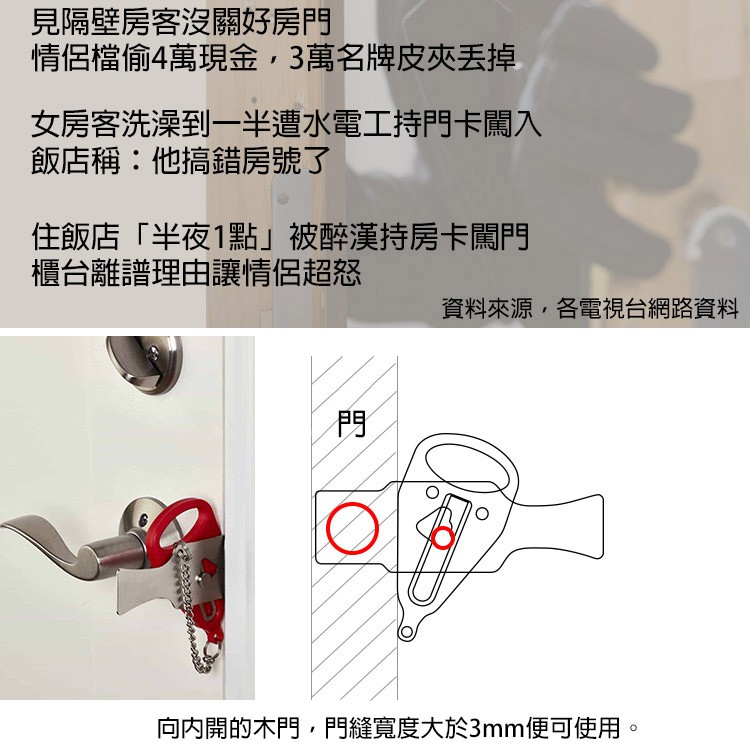 見隔壁房客沒關好房門
情侶檔偷4萬現金，3萬名牌皮夾丟掉

女房客洗澡到一半遭水電工持門卡闖入
飯店稱：他搞錯房號了

住飯店「半夜1點」被醉漢持房卡闖門
櫃台離譜理由讓情侶超怒

資料來源，各電視台網路資料

門

向內開的木門，門縫寬度大於3mm便可使用。