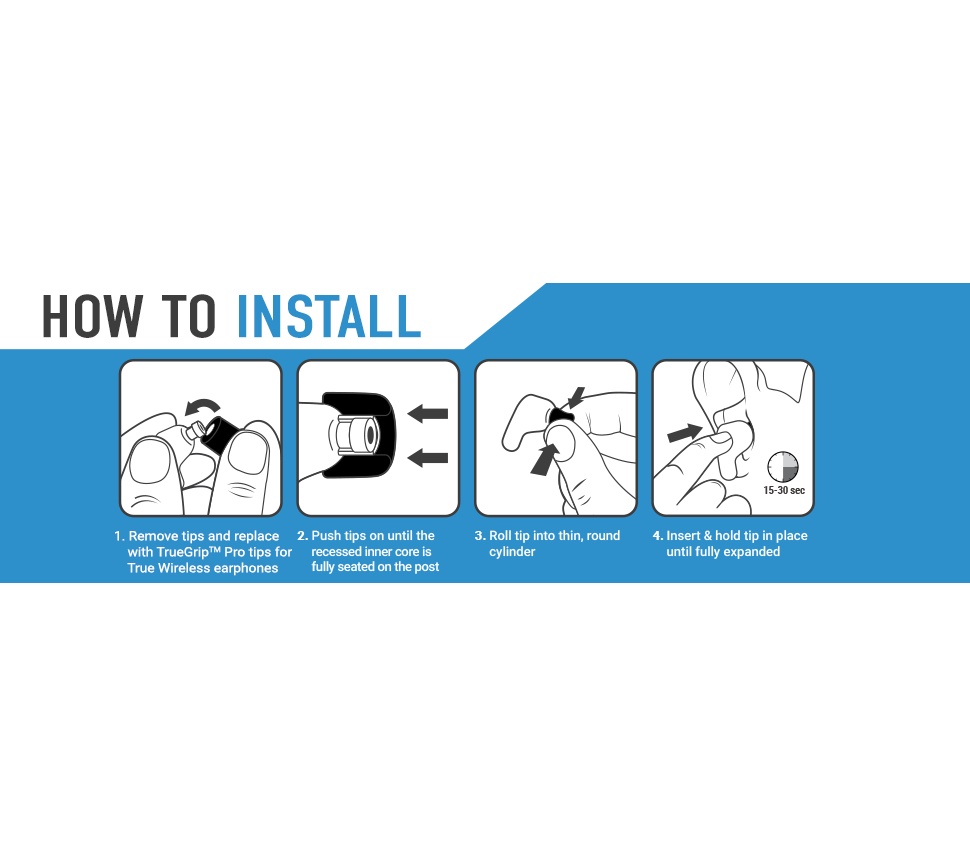 HOW TO INSTALL

15-30 sec

1. Remove tips and replace with TrueGrip™ Pro tips for True Wireless earphones

2. Push tips on until the recessed inner core is fully seated on the post

3. Roll tip into thin, round cylinder

4. Insert & hold tip in place until fully expanded