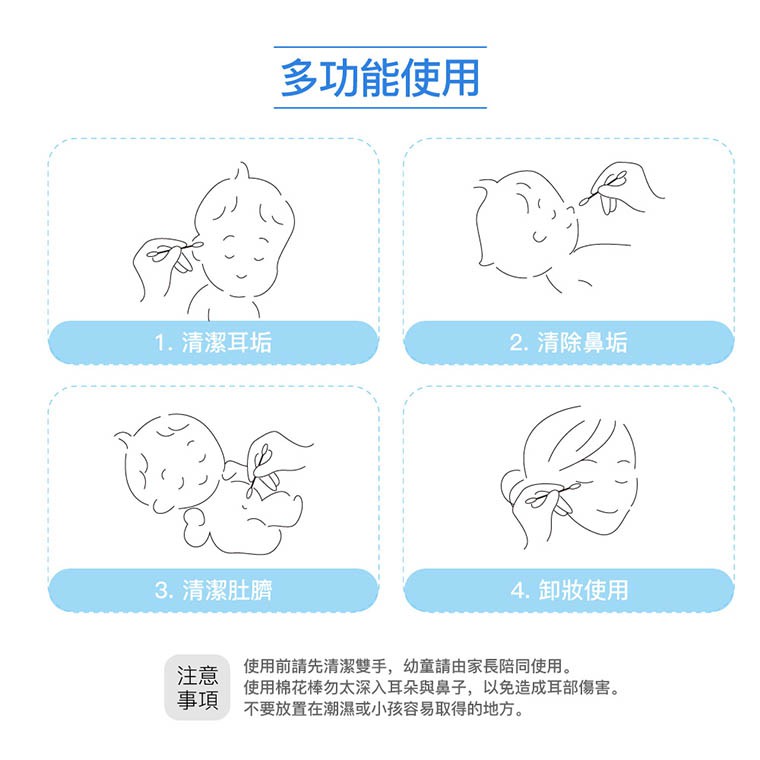 多功能使用

1. 清潔耳垢

2. 清除鼻垢

3. 清潔肚臍

4. 卸妝使用

注意事項

使用前請先清潔雙手，幼童請由家長陪同使用。
使用棉花棒勿太深入耳朵與鼻子，以免造成耳部傷害。
不要放置在潮濕或小孩容易取得的地方。