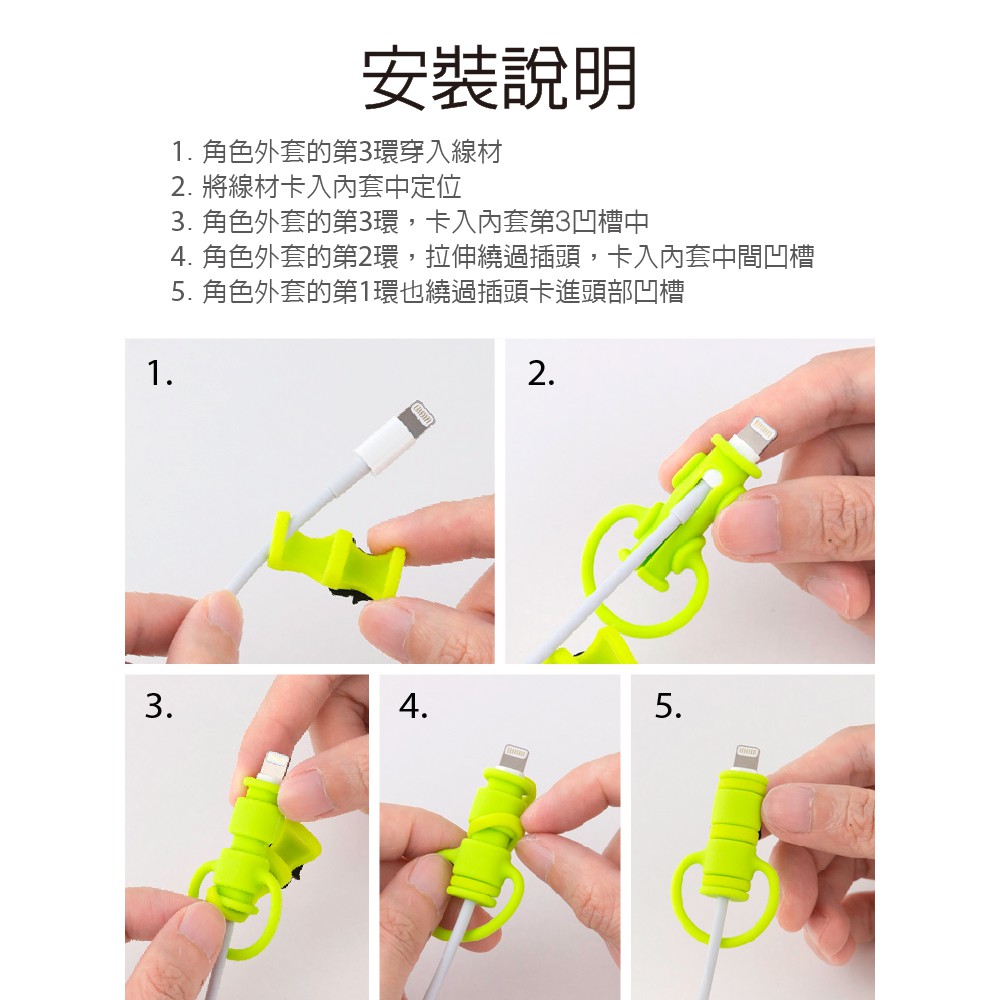 安裝說明

1. 角色外套的第3環穿入線材
2. 將線材卡入內套中定位
3. 角色外套的第3環，卡入內套第3凹槽中
4. 角色外套的第2環，拉伸繞過插頭，卡入內套中間凹槽
5. 角色外套的第1環也繞過插頭卡進頭部凹槽

1.

2.

3.

4.

5.