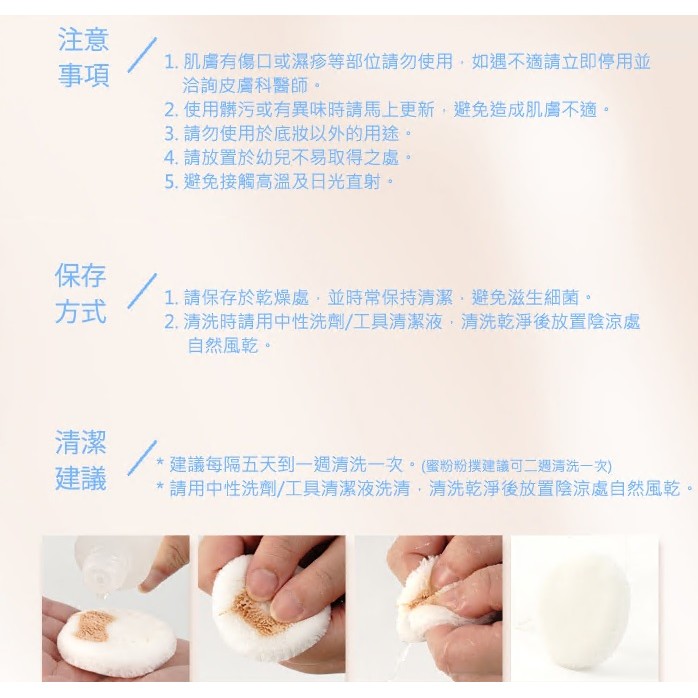 注意事項

1. 肌膚有傷口或濕疹等部位請勿使用，如遇不適請立即停用並洽詢皮膚科醫師。
2. 使用髒污或有異味時請馬上更新，避免造成肌膚不適。
3. 請勿使用於底妝以外的用途。
4. 請放置於幼兒不易取得之處。
5. 避免接觸高溫及日光直射。

保存方式

1. 請保存於乾燥處，並時常保持清潔，避免滋生細菌。
2. 清洗時請用中性洗劑/工具清潔液，清洗乾淨後放置陰涼處自然風乾。

清潔建議

* 建議每隔五天到一週清洗一次。(蜜粉粉撲建議可二週清洗一次)
* 請用中性洗劑/工具清潔液洗清，清洗乾淨後放置陰涼處自然風乾。