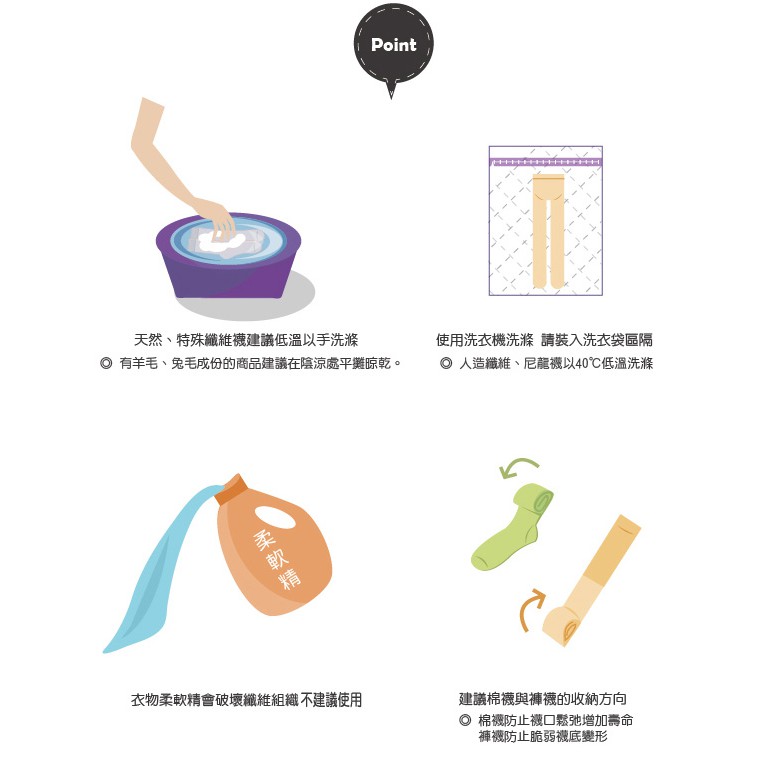 Point

天然、特殊纖維襪建議低溫以手洗滌
◎ 有羊毛、兔毛成份的商品建議在陰涼處平攤晾乾。

使用洗衣機洗滌 請裝入洗衣袋區隔
◎ 人造纖維、尼龍襪以40℃低溫洗滌

柔軟精

衣物柔軟精會破壞纖維組織 不建議使用

建議棉襪與褲襪的收納方向
◎ 棉襪防止襪口鬆弛增加壽命
褲襪防止脆弱襪底變形