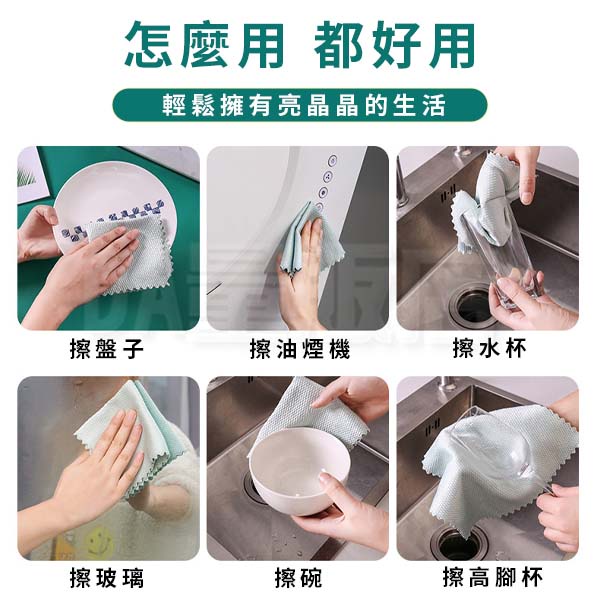 怎麼用 都好用

輕鬆擁有亮晶晶的生活

擦盤子

擦油煙機

擦水杯

擦玻璃

擦碗

擦高腳杯