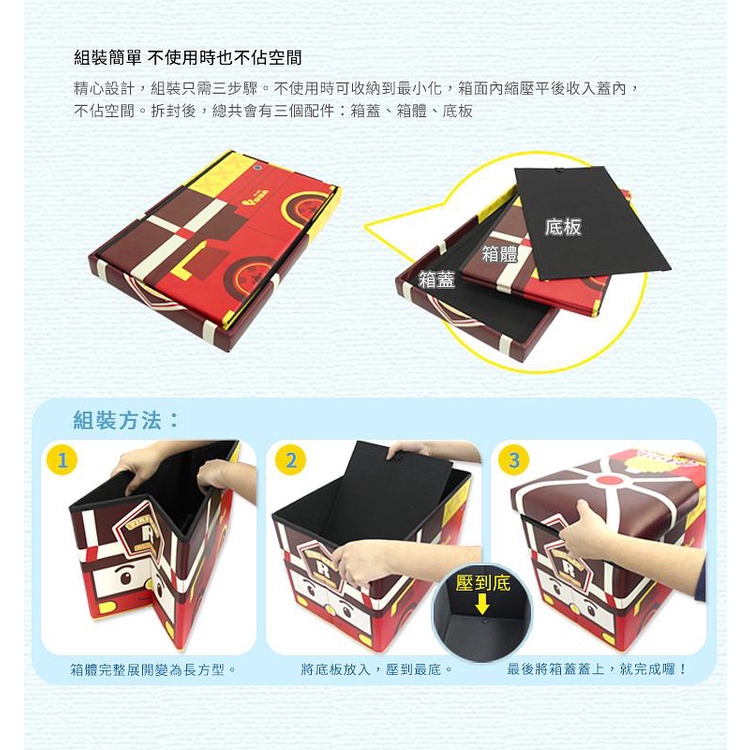 組裝簡單 不使用時也不佔空間

精心設計，組裝只需三步驟。不使用時可收納到最小化，箱面內縮壓平後收入蓋內，不佔空間。拆封後，總共會有三個配件：箱蓋、箱體、底板

底板
箱體
箱蓋

組裝方法：

1
2
3

壓到底

箱體完整展開變為長方型。

將底板放入，壓到最底。

最後將箱蓋蓋上，就完成囉！