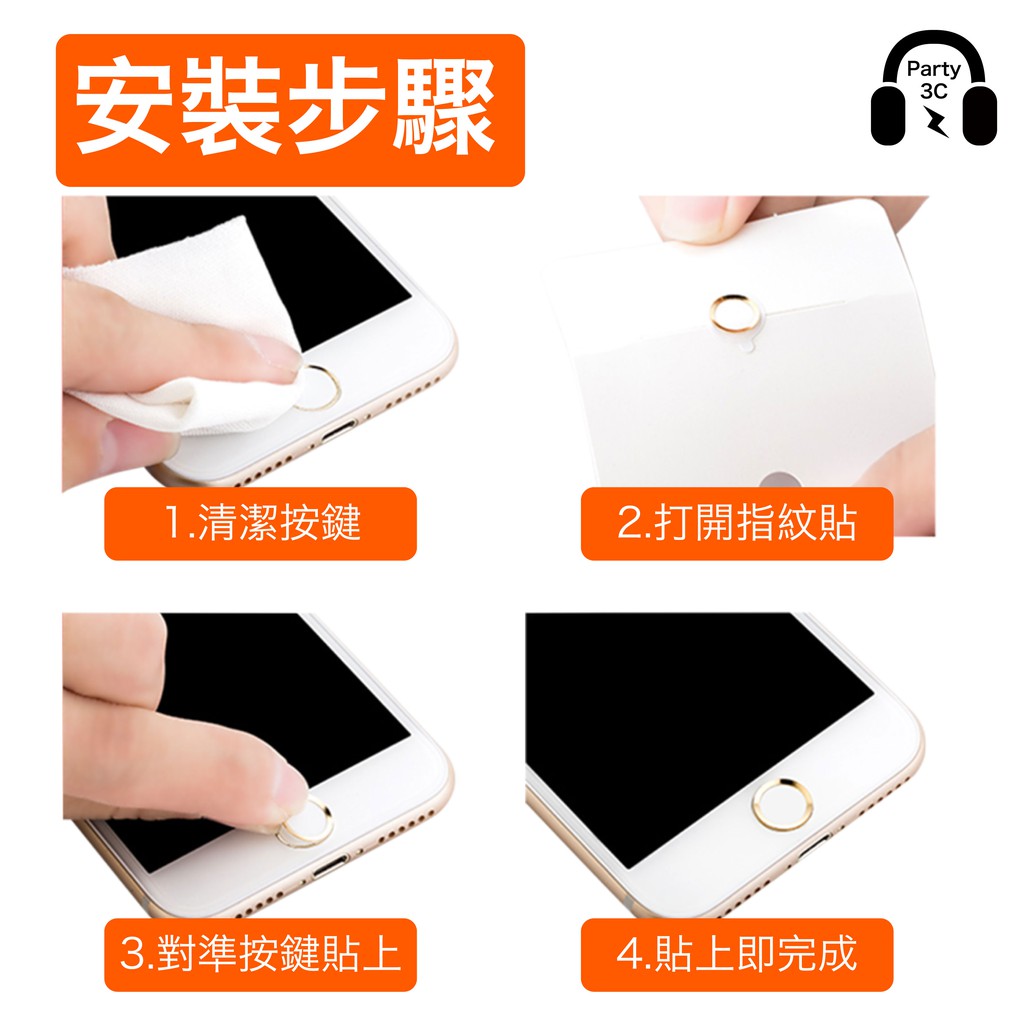 安裝步驟

Party
3C

1.清潔按鍵

2.打開指紋貼

3.對準按鍵貼上

4.貼上即完成