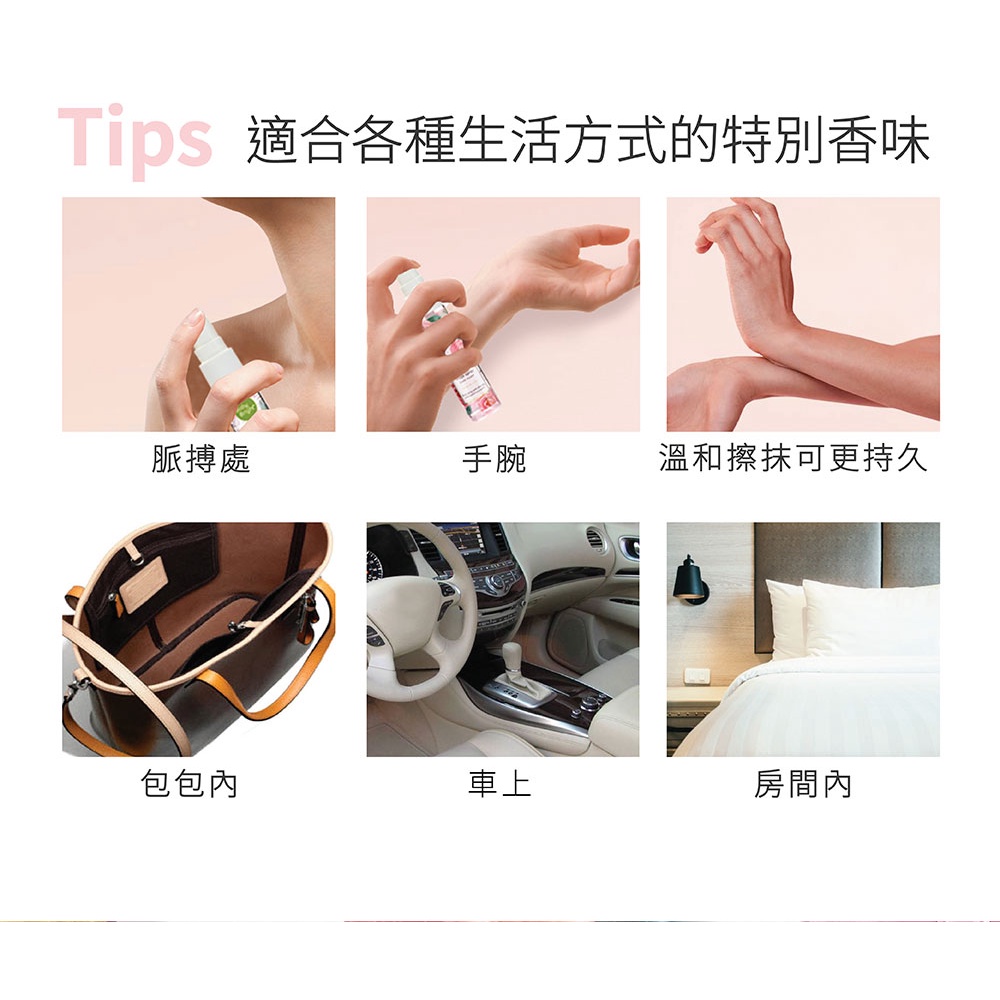 Tips 適合各種生活方式的特別香味

脈搏處

手腕

溫和擦抹可更持久

包包內

車上

房間內