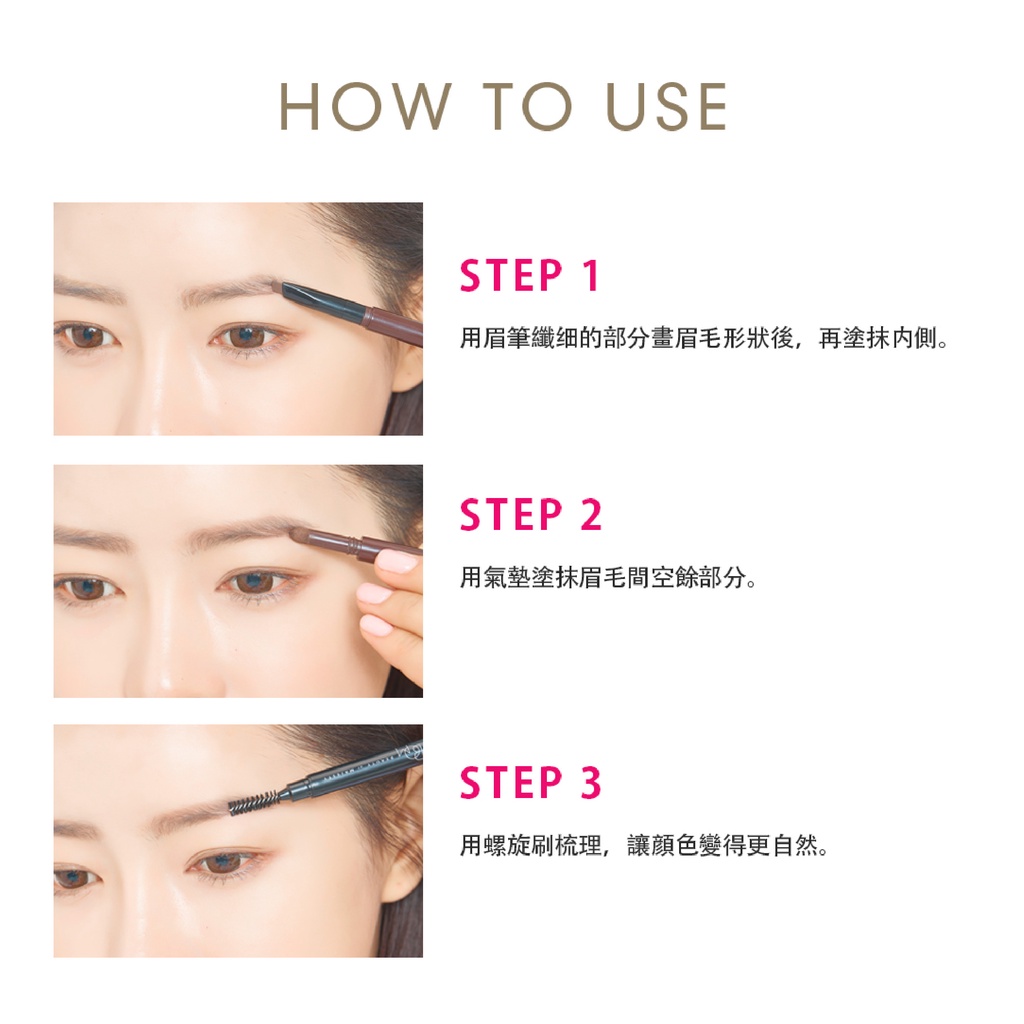 HOW TO USE

STEP 1

用眉筆纖细的部分畫眉毛形狀後，再塗抹内側。

STEP 2

用氣墊塗抹眉毛間空餘部分。

STEP 3

用螺旋刷梳理，讓顏色變得更自然。