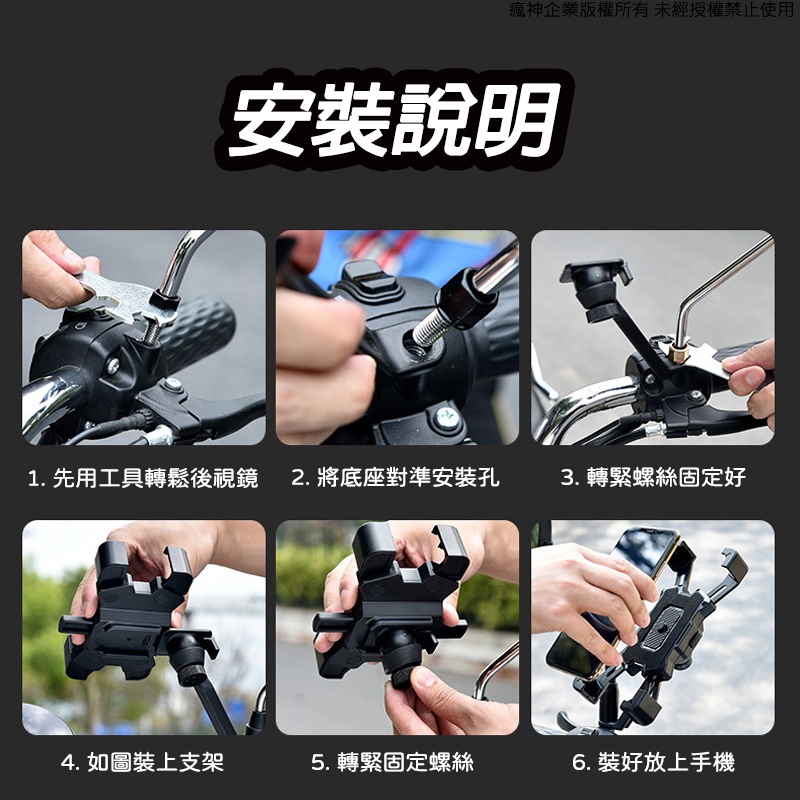 瘋神企業版權所有 未經授權禁止使用

安裝說明

1. 先用工具轉鬆後視鏡

2. 將底座對準安裝孔

3. 轉緊螺絲固定好

4. 如圖裝上支架

5. 轉緊固定螺絲

6. 裝好放上手機