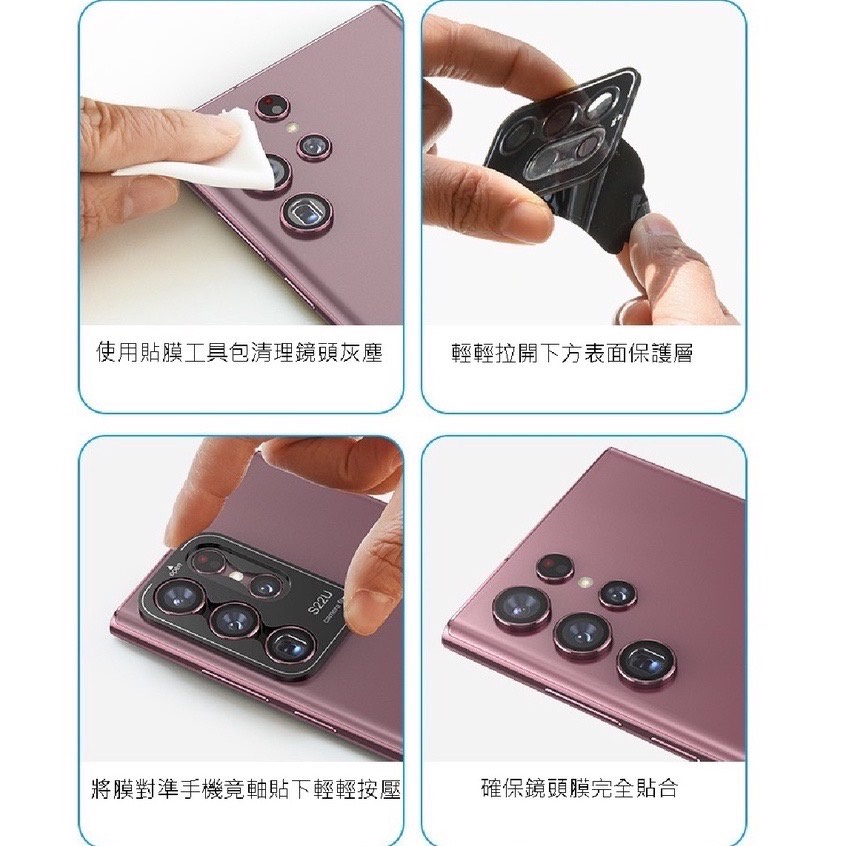 使用貼膜工具包清理鏡頭灰塵

輕輕拉開下方表面保護層

open

S22U

camera

將膜對準手機竟軸貼下輕輕按壓

確保鏡頭膜完全貼合