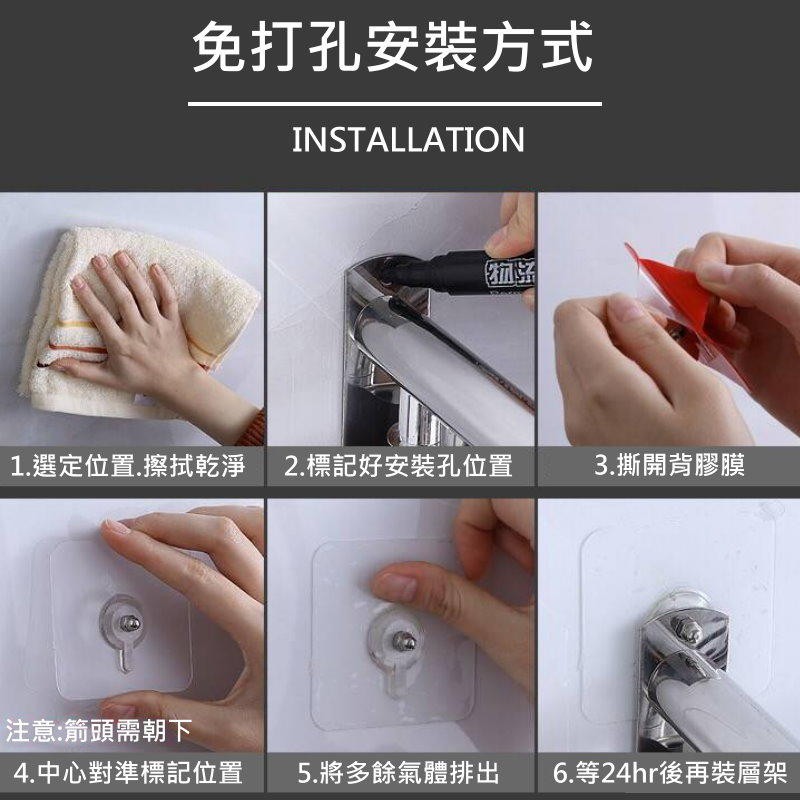 免打孔安裝方式

INSTALLATION

1.選定位置.擦拭乾淨

2.標記好安裝孔位置

3.撕開背膠膜

注意:箭頭需朝下

4.中心對準標記位置

5.將多餘氣體排出

6.等24hr後再裝層架