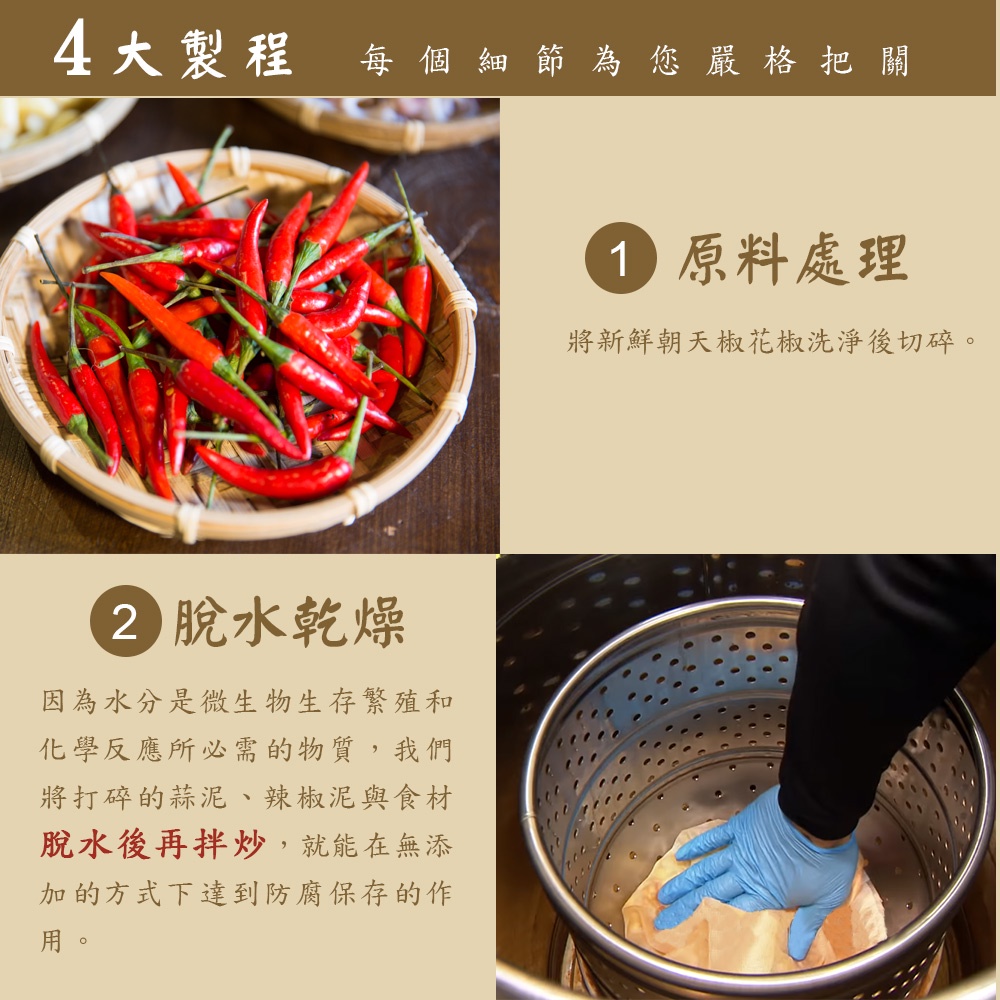 4大製程 每個細節為您嚴格把關

1 原料處理

將新鮮朝天椒花椒洗淨後切碎。

2 脫水乾燥

因為水分是微生物生存繁殖和化學反應所必需的物質，我們將打碎的蒜泥、辣椒泥與食材脫水後再拌炒，就能在無添加的方式下達到防腐保存的作用。