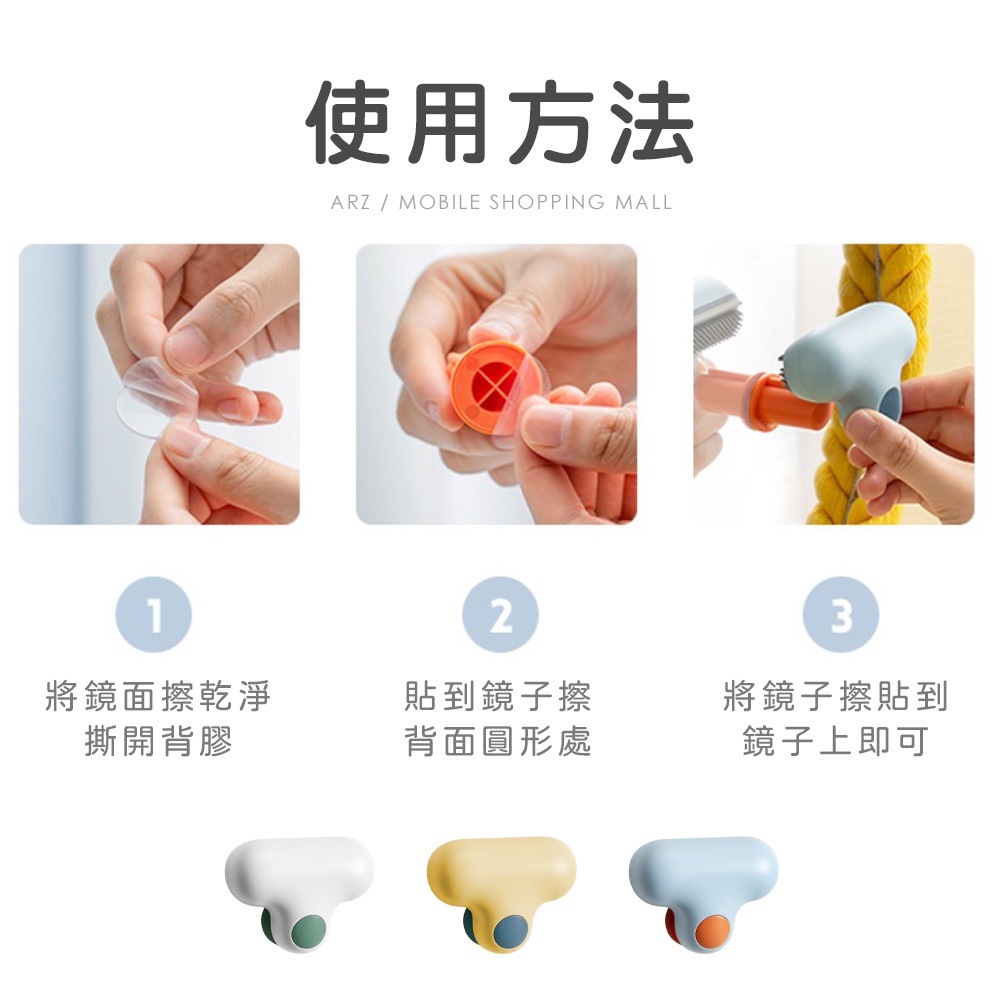 使用方法

ARZ / MOBILE SHOPPING MALL

1

將鏡面擦乾淨
撕開背膠

2

貼到鏡子擦
背面圓形處

3

將鏡子擦貼到
鏡子上即可