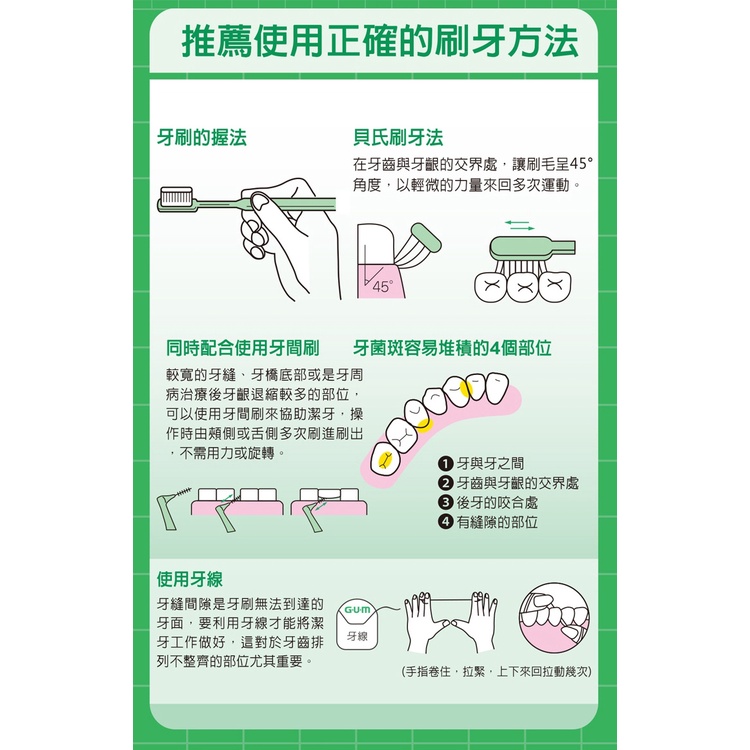 推薦使用正確的刷牙方法

牙刷的握法

貝氏刷牙法

在牙齒與牙齦的交界處，讓刷毛呈45°角度，以輕微的力量來回多次運動。

45°

同時配合使用牙間刷

較寬的牙縫、牙橋底部或是牙周病治療後牙齦退縮較多的部位，可以使用牙間刷來協助潔牙，操作時由頰側或舌側多次刷進刷出，不需用力或旋轉。

牙菌斑容易堆積的4個部位

❶ 牙與牙之間
❷ 牙齒與牙齦的交界處
❸ 後牙的咬合處
❹ 有縫隙的部位

使用牙線

牙縫間隙是牙刷無法到達的牙面，要利用牙線才能將潔牙工作做好，這對於牙齒排列不整齊的部位尤其重要。

G·U·M
牙線

(手指卷住，拉緊，上下來回拉動幾次)