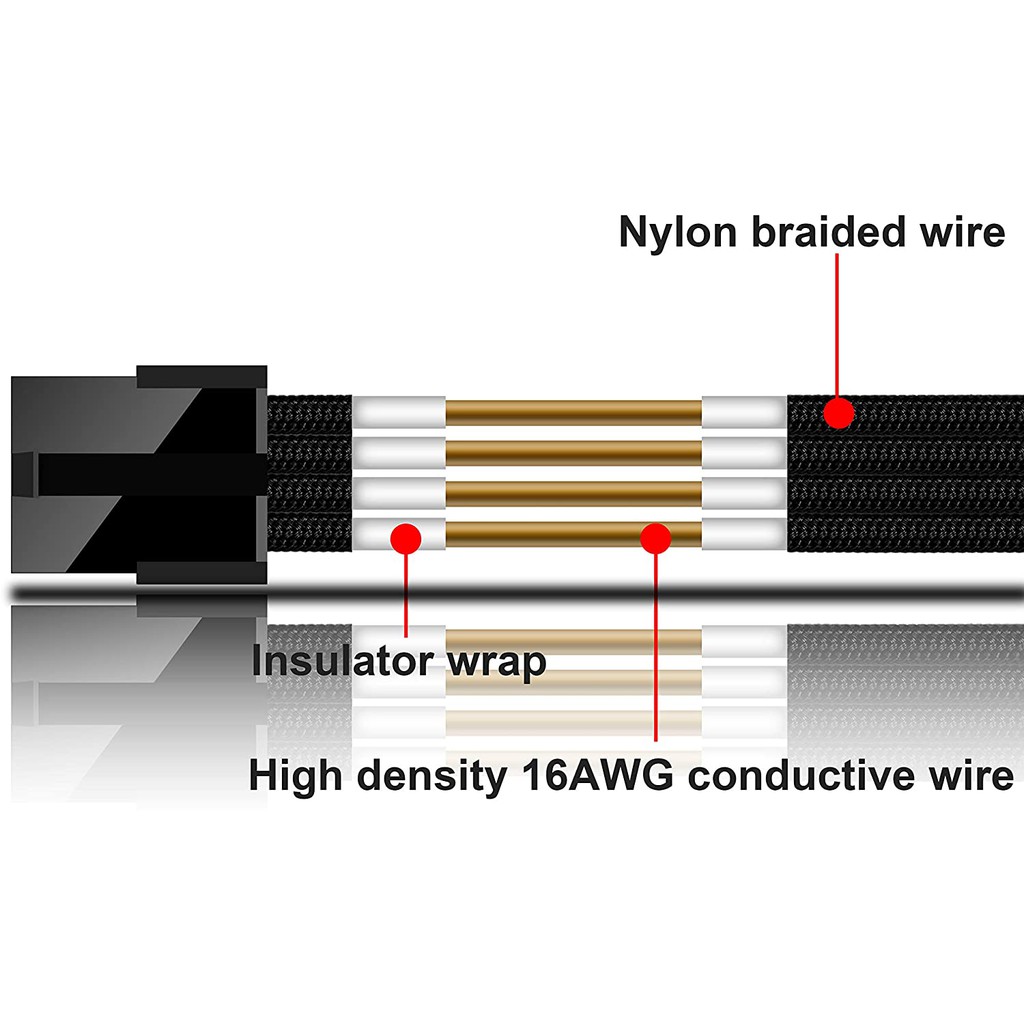 Nylon braided wire

Insulator wrap

High density 16AWG conductive wire