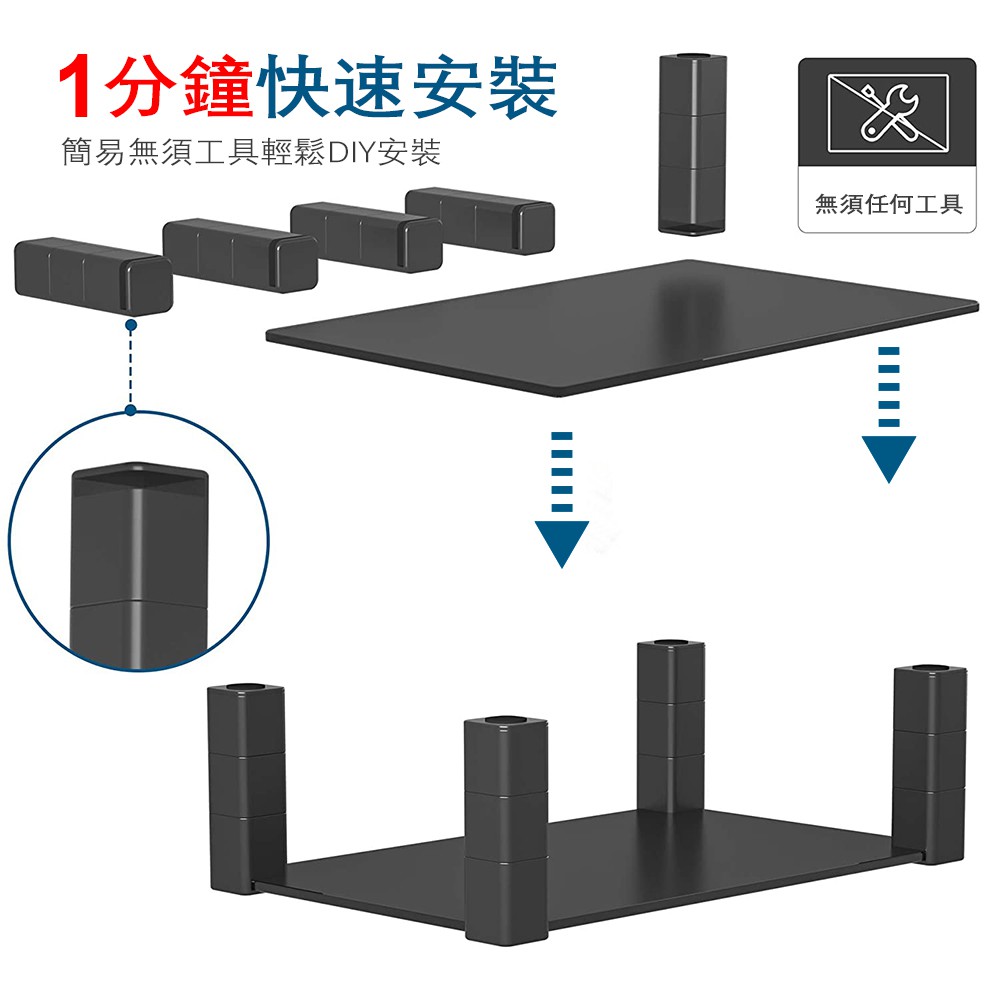 1分鐘快速安裝
簡易無須工具輕鬆DIY安裝

無須任何工具