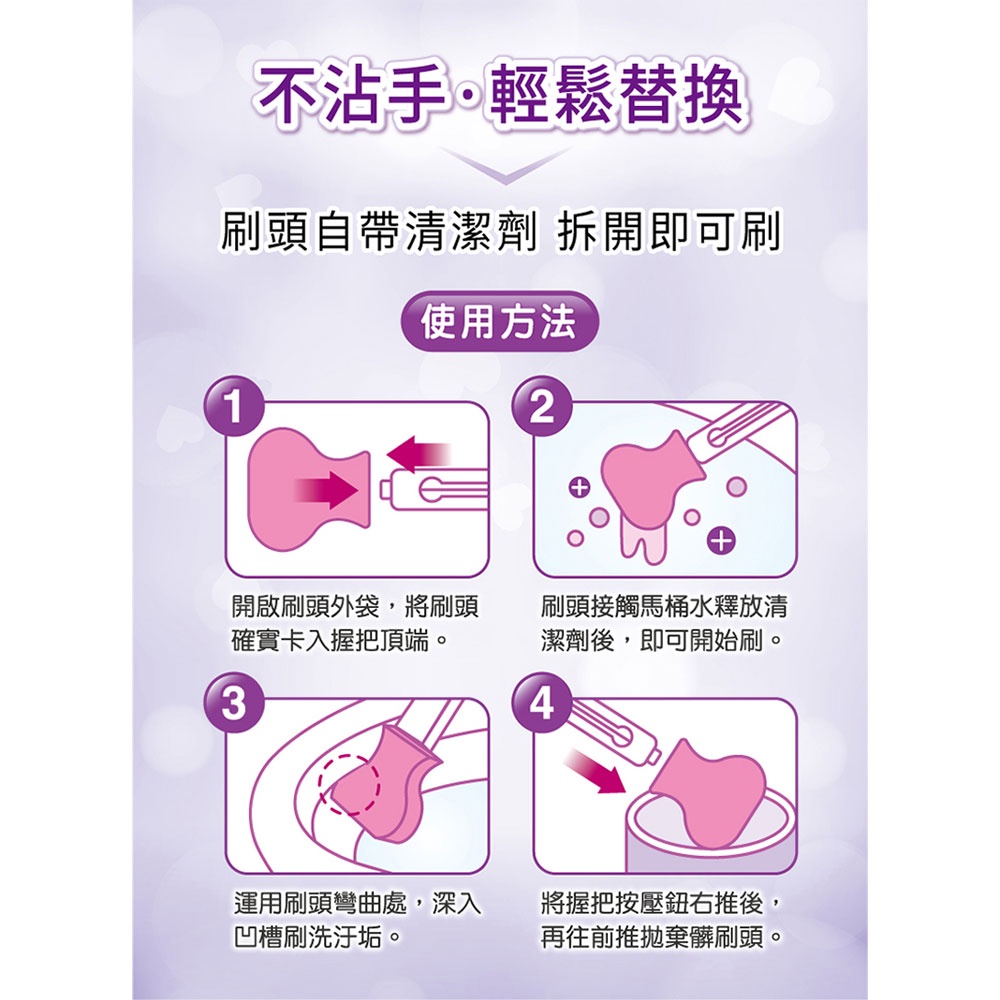 不沾手·輕鬆替換

刷頭自帶清潔劑 拆開即可刷

使用方法

1

開啟刷頭外袋，將刷頭確實卡入握把頂端。

2

刷頭接觸馬桶水釋放清潔劑後，即可開始刷。

3

運用刷頭彎曲處，深入凹槽刷洗汙垢。

4

將握把按壓鈕右推後，再往前推拋棄髒刷頭。