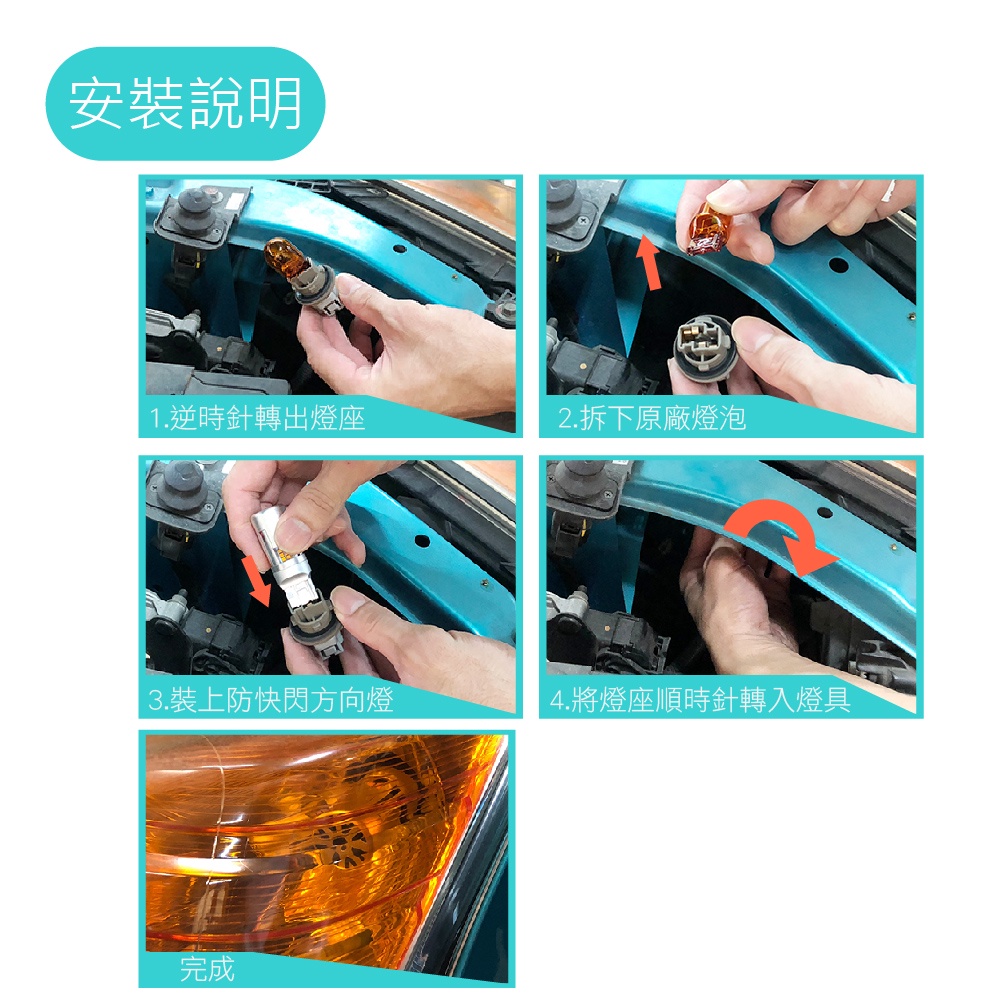 安裝說明

1.逆時針轉出燈座

2.拆下原廠燈泡

3.裝上防快閃方向燈

4.將燈座順時針轉入燈具

完成