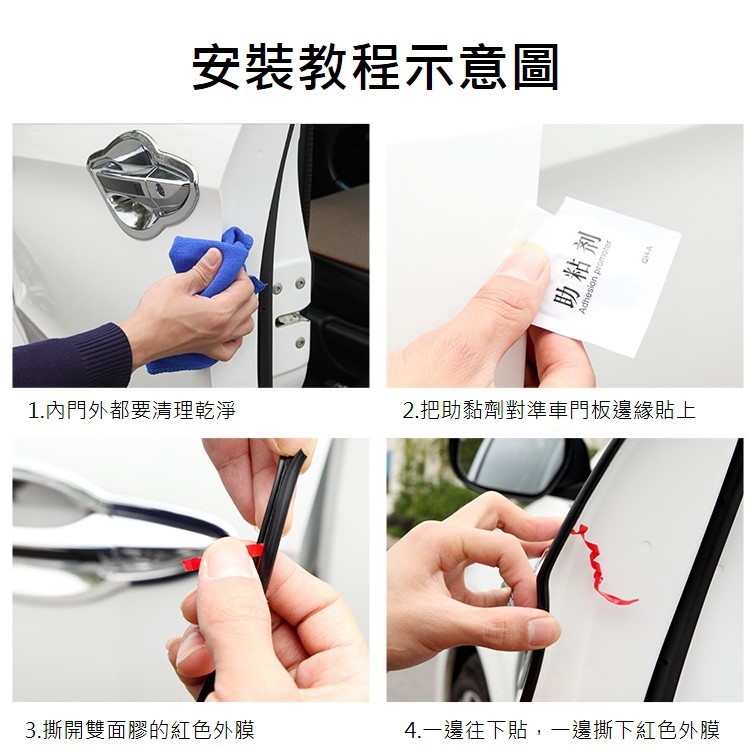 安裝教程示意圖

助粘剂
Adhesion promoter
QH-A

1.內門外都要清理乾淨

2.把助黏劑對準車門板邊緣貼上

3.撕開雙面膠的紅色外膜

4.一邊往下貼，一邊撕下紅色外膜